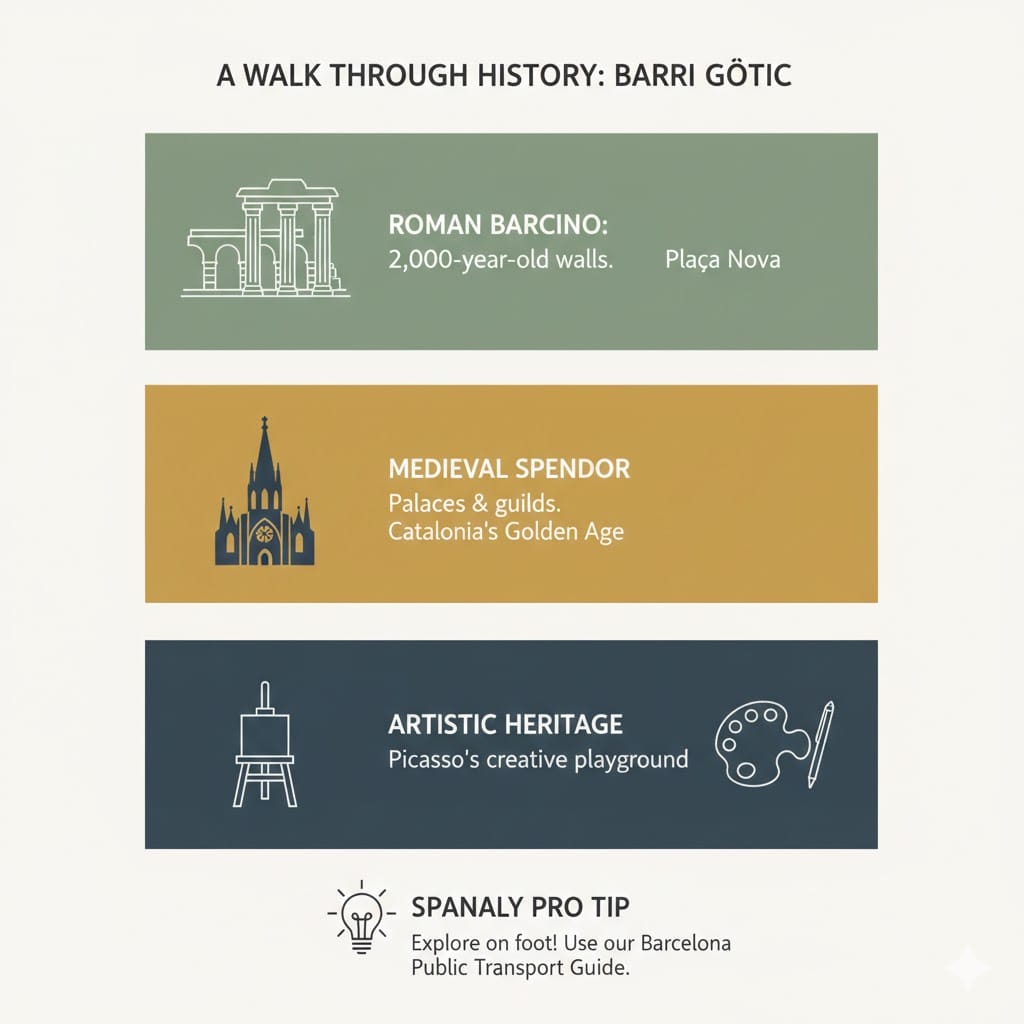 A WALK THROUGH HISTORY: BARRI GÖTIC

ROMAN BARCINO:
2,000-year-old walls. Plaça Nova

MEDIEVAL SPENDOR
Palaces & guilds.
Catalonia's Golden Age

ARTISTIC HERITAGE
Picasso's creative playground

SPANALY PRO TIP
Explore on foot! Use our Barcelona Public Transport Guide.