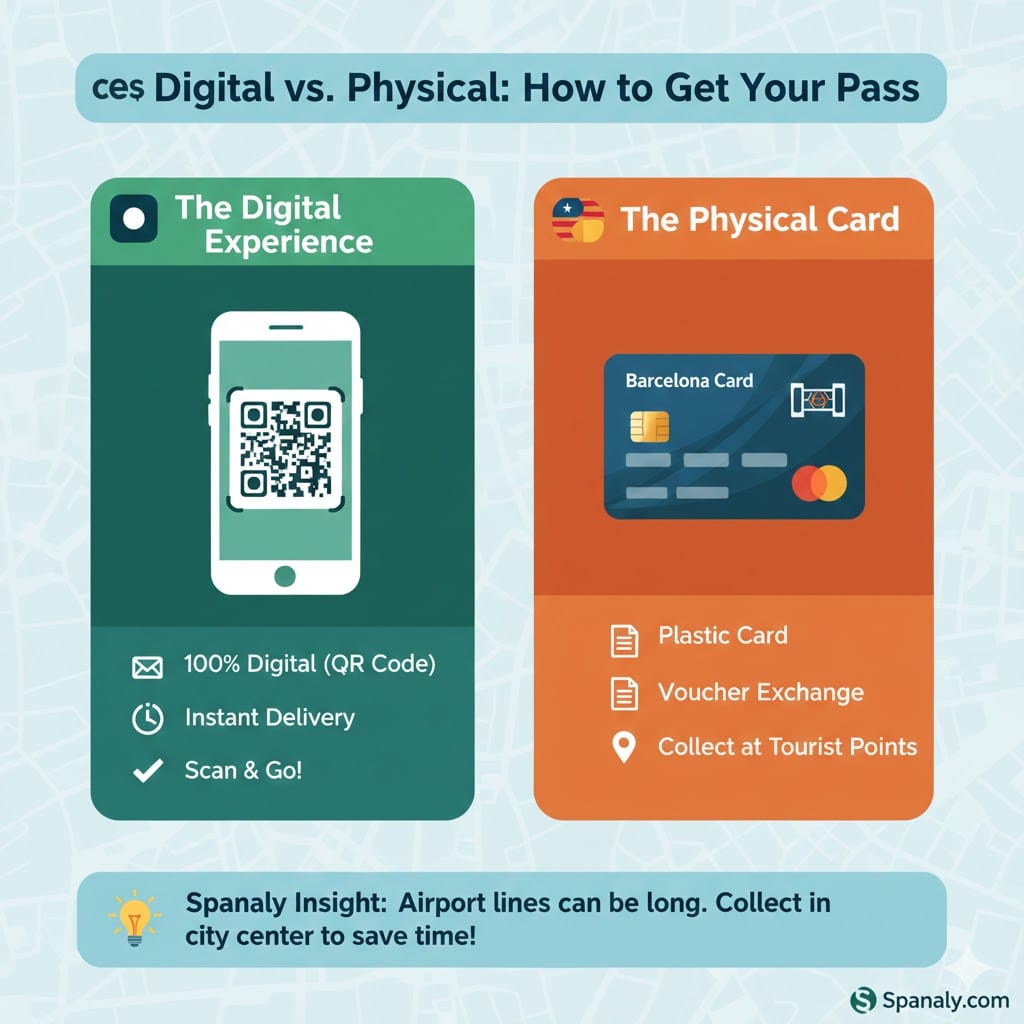 ces Digital vs. Physical: How to Get Your Pass

The Digital Experience

100% Digital (QR Code)

Instant Delivery

Scan & Go!

The Physical Card

Barcelona Card

Plastic Card

Voucher Exchange

Collect at Tourist Points

Spanaly Insight: Airport lines can be long. Collect in city center to save time!

Spanaly.com