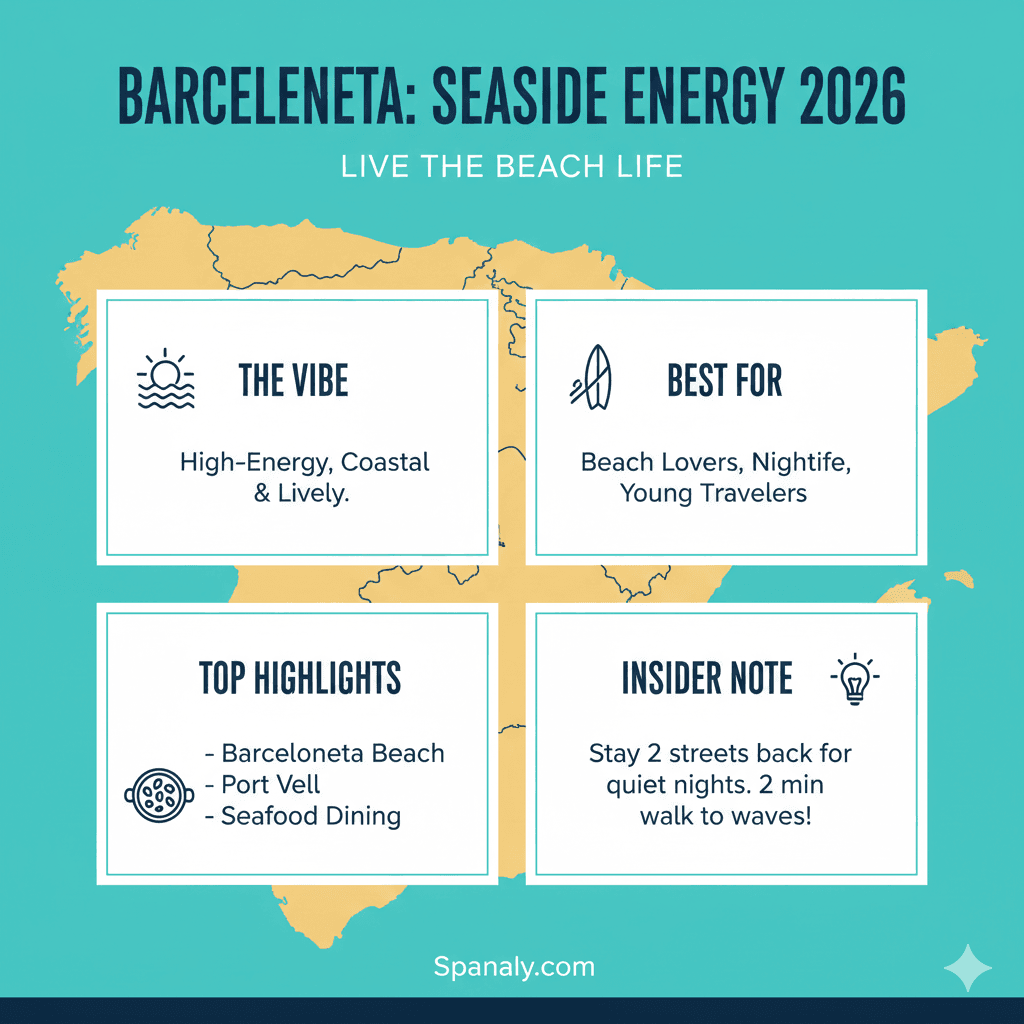 BARCELENETA: SEASIDE ENERGY 2026

LIVE THE BEACH LIFE

THE VIBE

High-Energy, Coastal & Lively.

BEST FOR

Beach Lovers, Nightife, Young Travelers

TOP HIGHLIGHTS

- Barceloneta Beach
- Port Vell
- Seafood Dining

INSIDER NOTE

Stay 2 streets back for quiet nights. 2 min walk to waves!

Spanaly.com