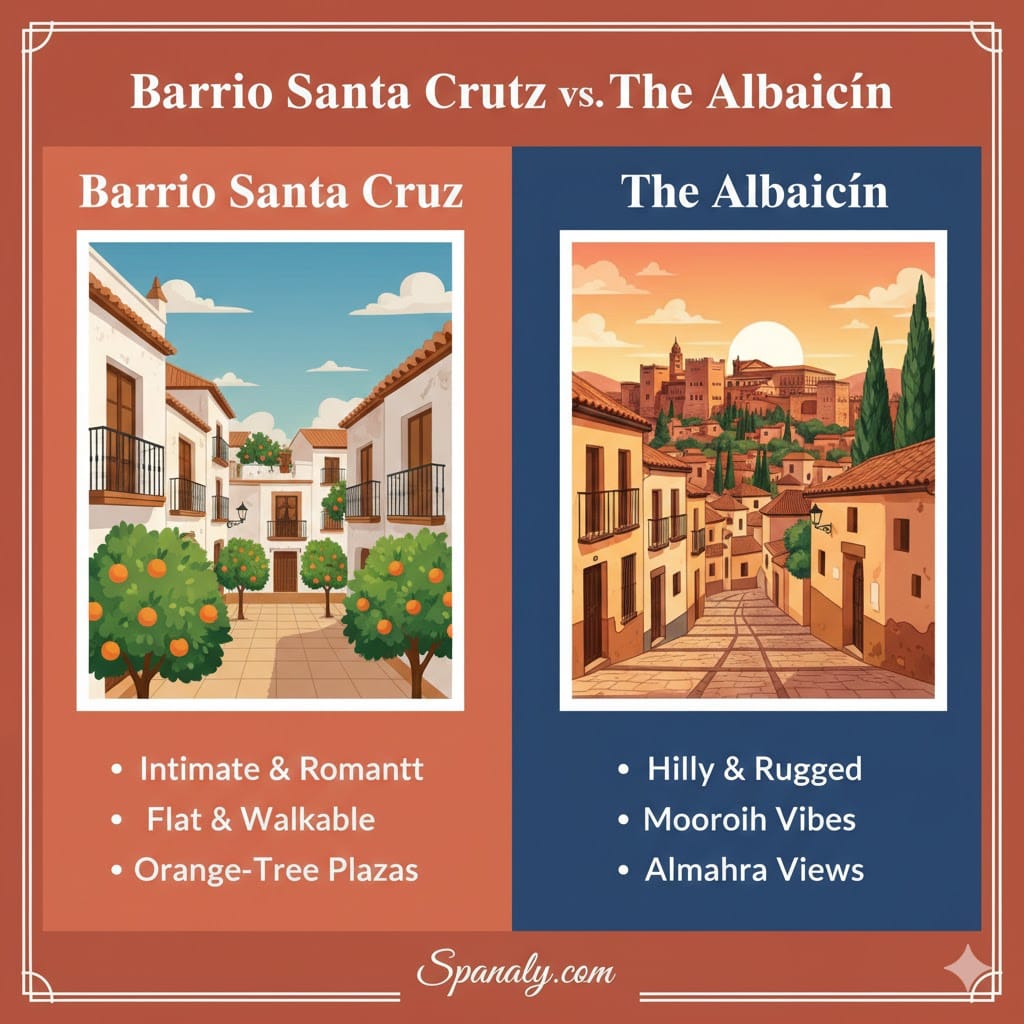 Barrio Santa Crutz vs. The Albaicín

Barrio Santa Cruz

• Intimate & Romantt
• Flat & Walkable
• Orange-Tree Plazas

The Albaicín

• Hilly & Rugged
• Mooroih Vibes
• Almahra Views

Spanaly.com