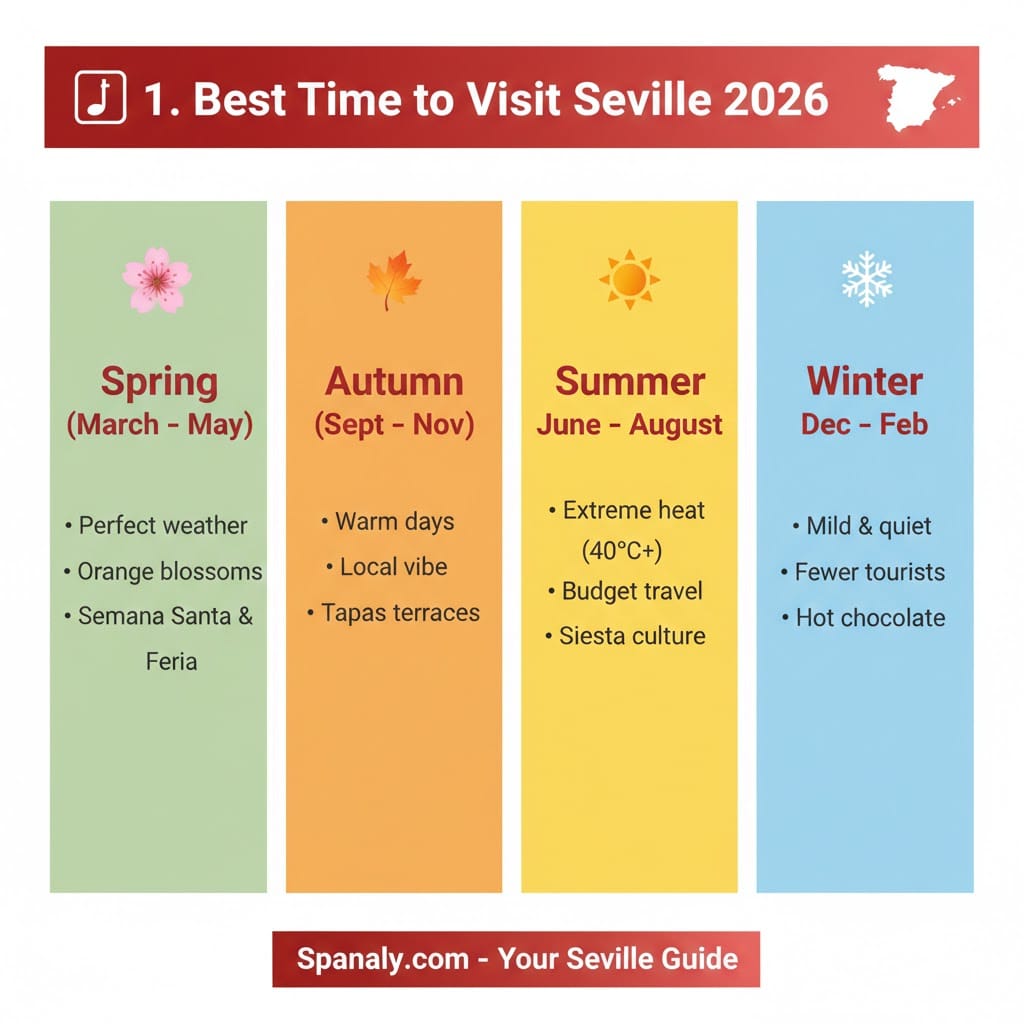 1. Best Time to Visit Seville 2026

Spring
(March - May)

• Perfect weather
• Orange blossoms
• Semana Santa & Feria

Autumn
(Sept - Nov)

• Warm days
• Local vibe
• Tapas terraces

Summer
June - August

• Extreme heat (40°C+)
• Budget travel
• Siesta culture

Winter
Dec - Feb

• Mild & quiet
• Fewer tourists
• Hot chocolate

Spanaly.com - Your Seville Guide