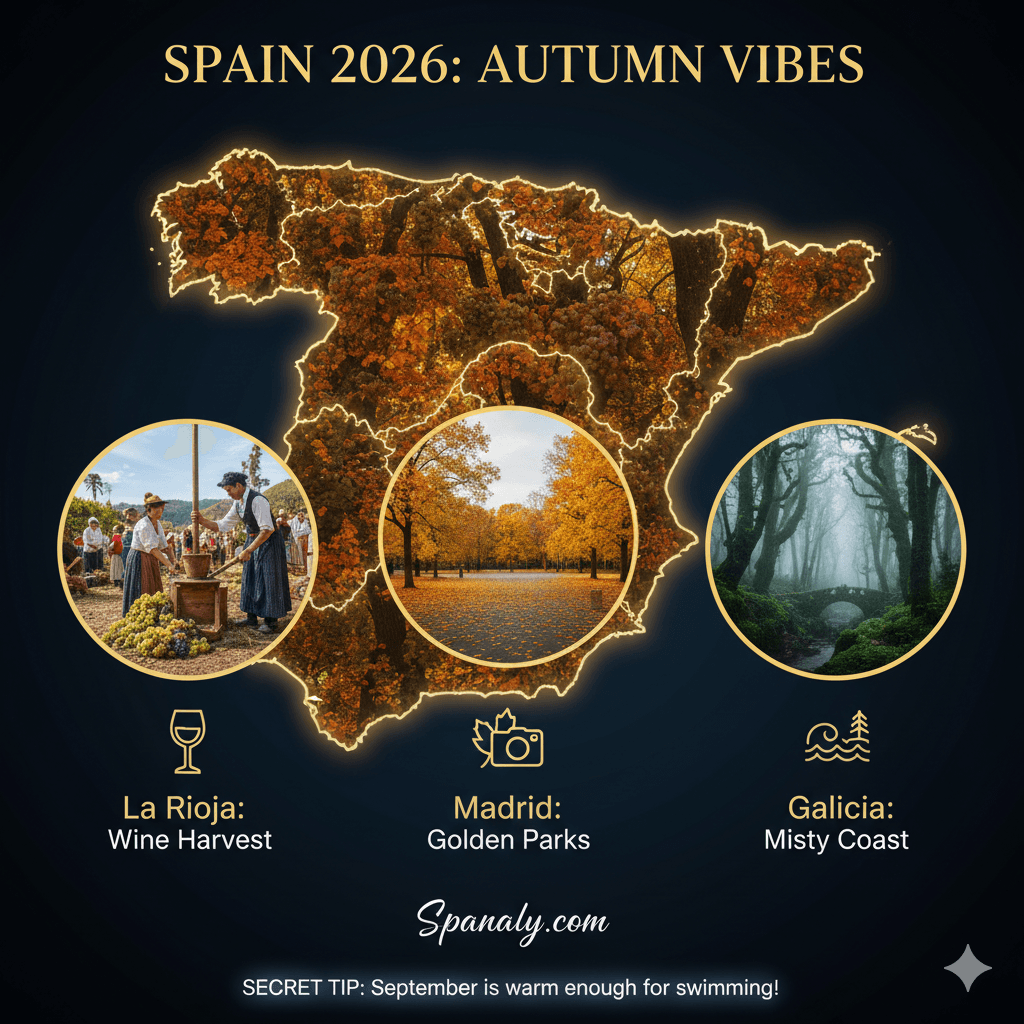 SPAIN 2026: AUTUMN VIBES

La Rioja:
Wine Harvest

Madrid:
Golden Parks

Galicia:
Misty Coast

Spanaly.com

SECRET TIP: September is warm enough for swimming!