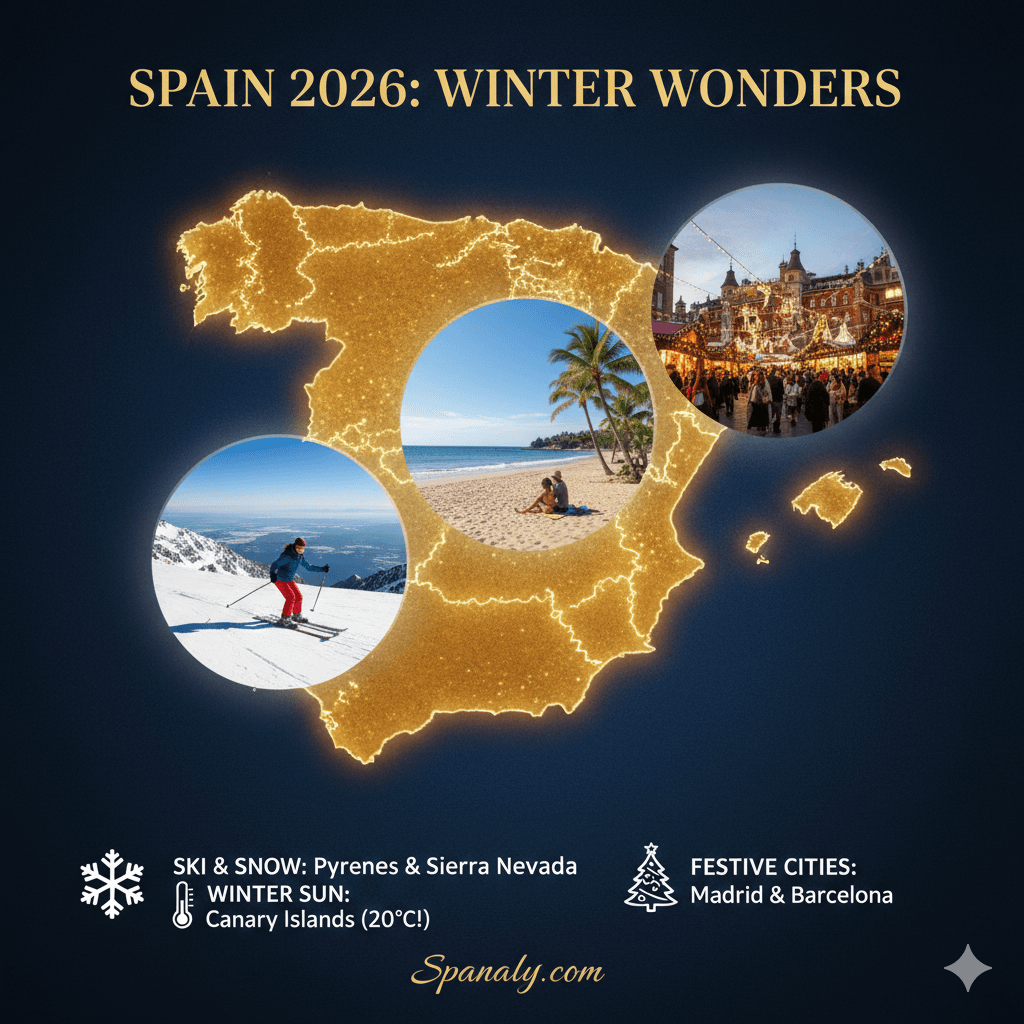 SPAIN 2026: WINTER WONDERS

SKI & SNOW: Pyrenes & Sierra Nevada
WINTER SUN:
Canary Islands (20°C!)

FESTIVE CITIES:
Madrid & Barcelona

Spanaly.com