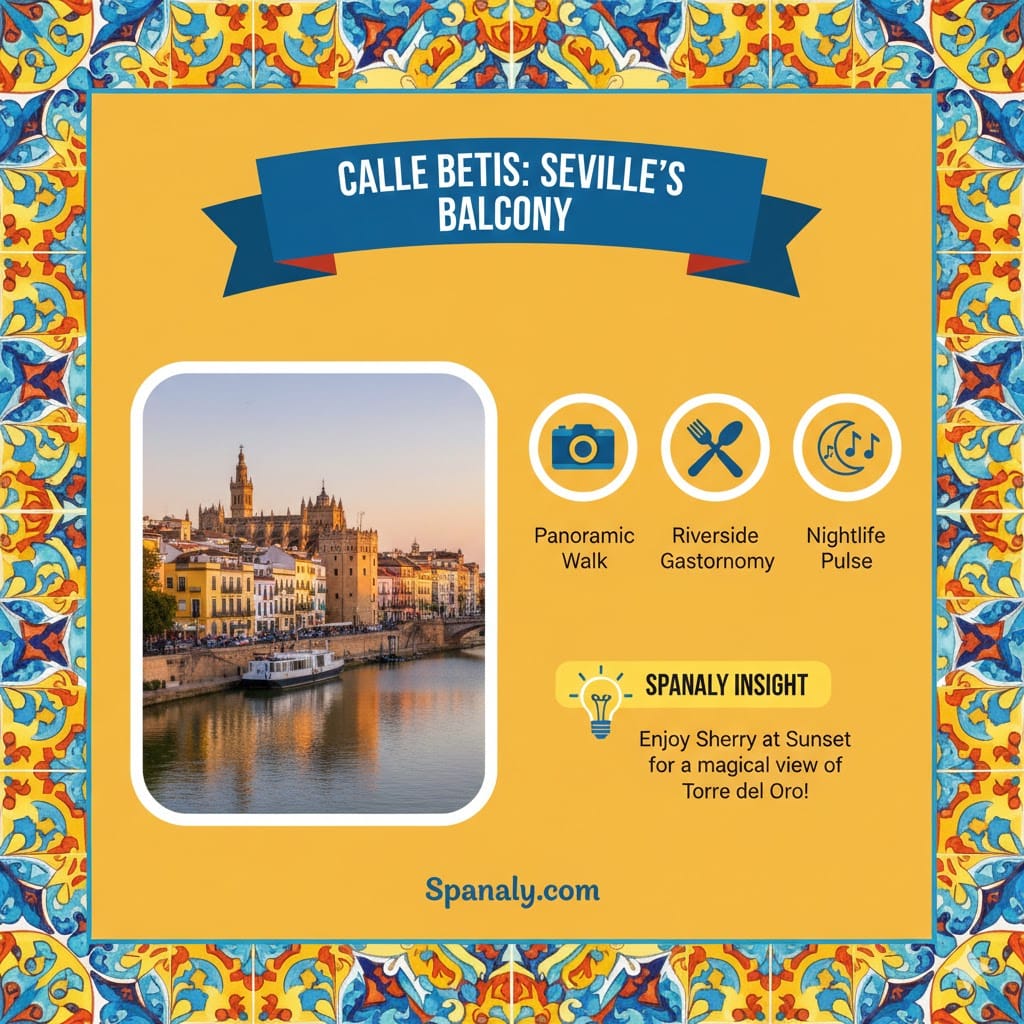 CALLE BETIS: SEVILLE'S BALCONY

Panoramic Walk

Riverside Gastornomy

Nightlife Pulse

SPANALY INSIGHT

Enjoy Sherry at Sunset for a magical view of Torre del Oro!

Spanaly.com