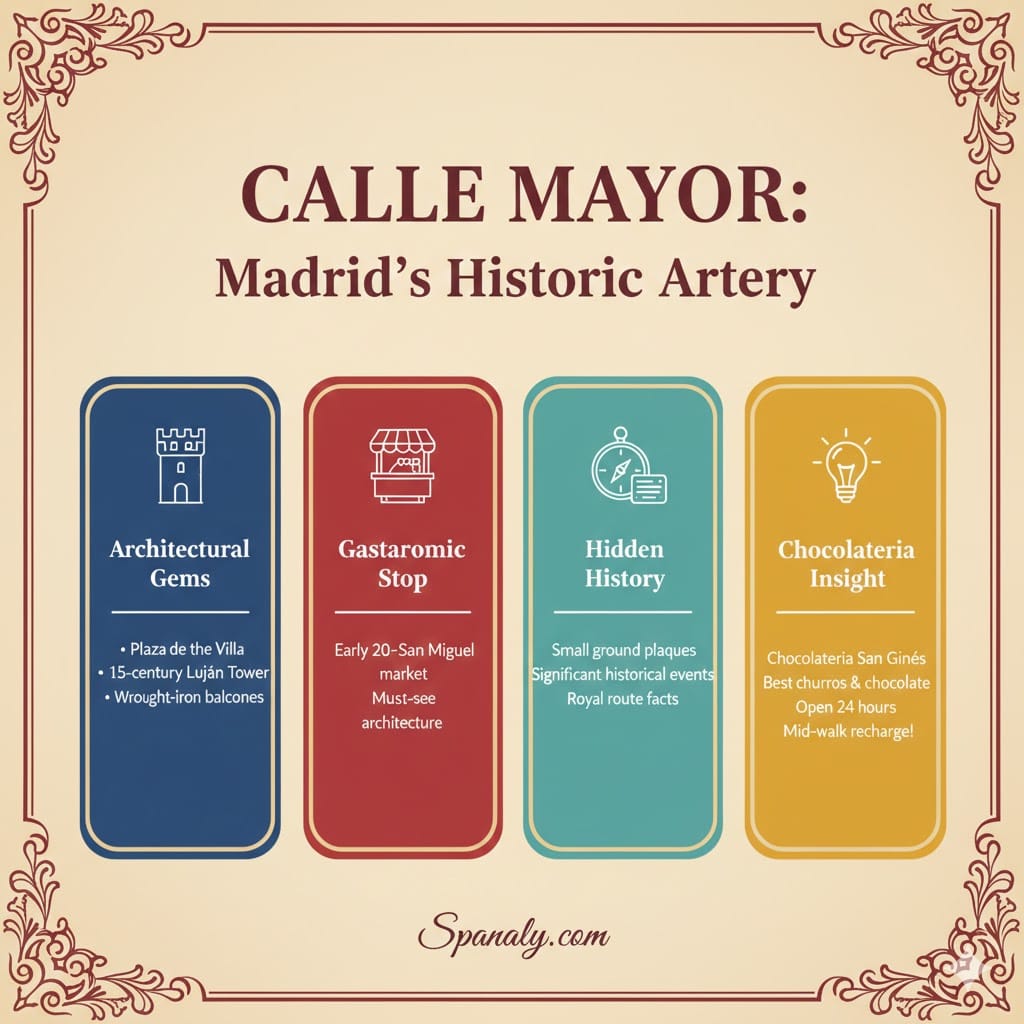 CALLE MAYOR:
Madrid's Historic Artery

Architectural Gems

• Plaza de the Villa
• 15-century Luján Tower
• Wrought-iron balcones

Gastaromic Stop

Early 20-San Miguel market
Must-see architecture

Hidden History

Small ground plaques
Significant historical events
Royal route facts

Chocolateria Insight

Chocolateria San Ginés
Best churros & chocolate
Open 24 hours
Mid-walk recharge!

Spanaly.com