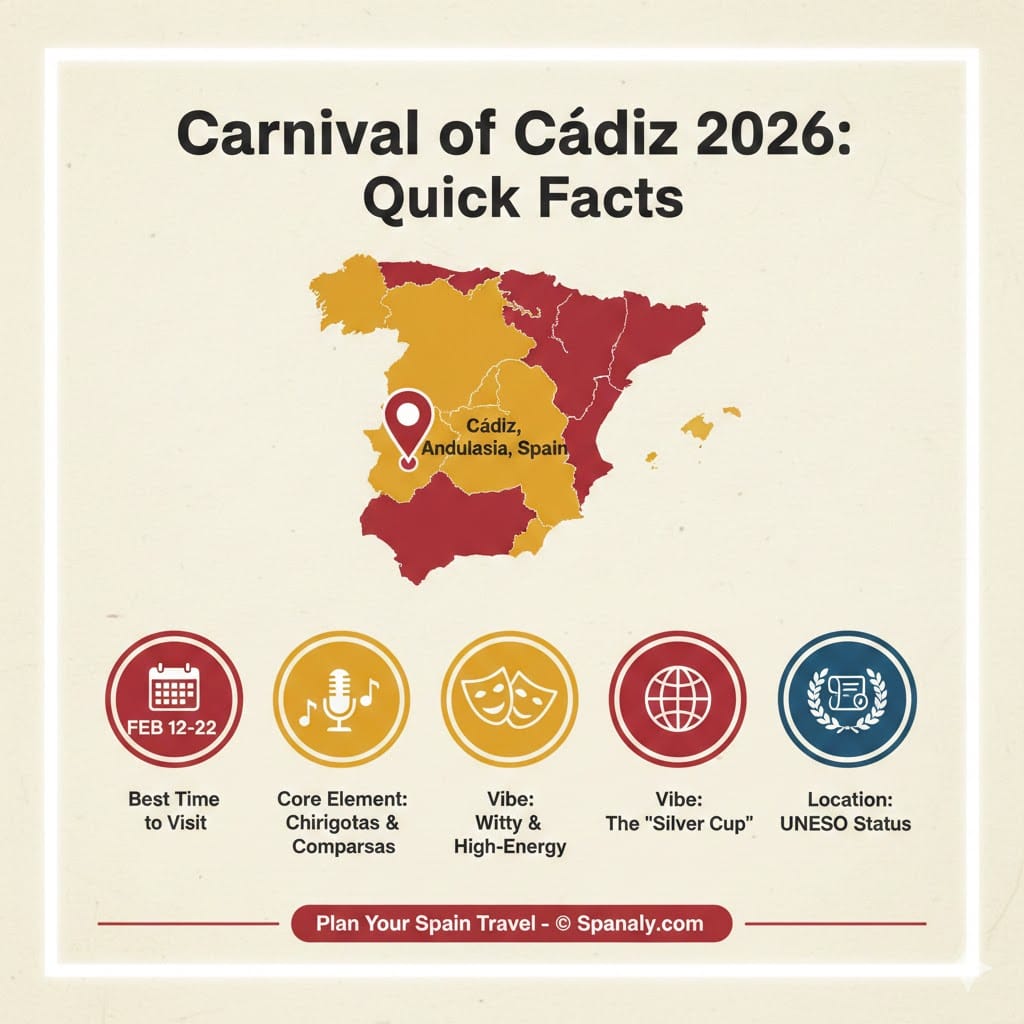 Carnival of Cádiz 2026: Quick Facts

Cádiz, Andulasia, Spain

FEB 12-22

Best Time to Visit

Core Element: Chirigotas & Comparsas

Vibe: Witty & High-Energy

Vibe: The "Silver Cup"

Location: UNESO Status

Plan Your Spain Travel - © Spanaly.com