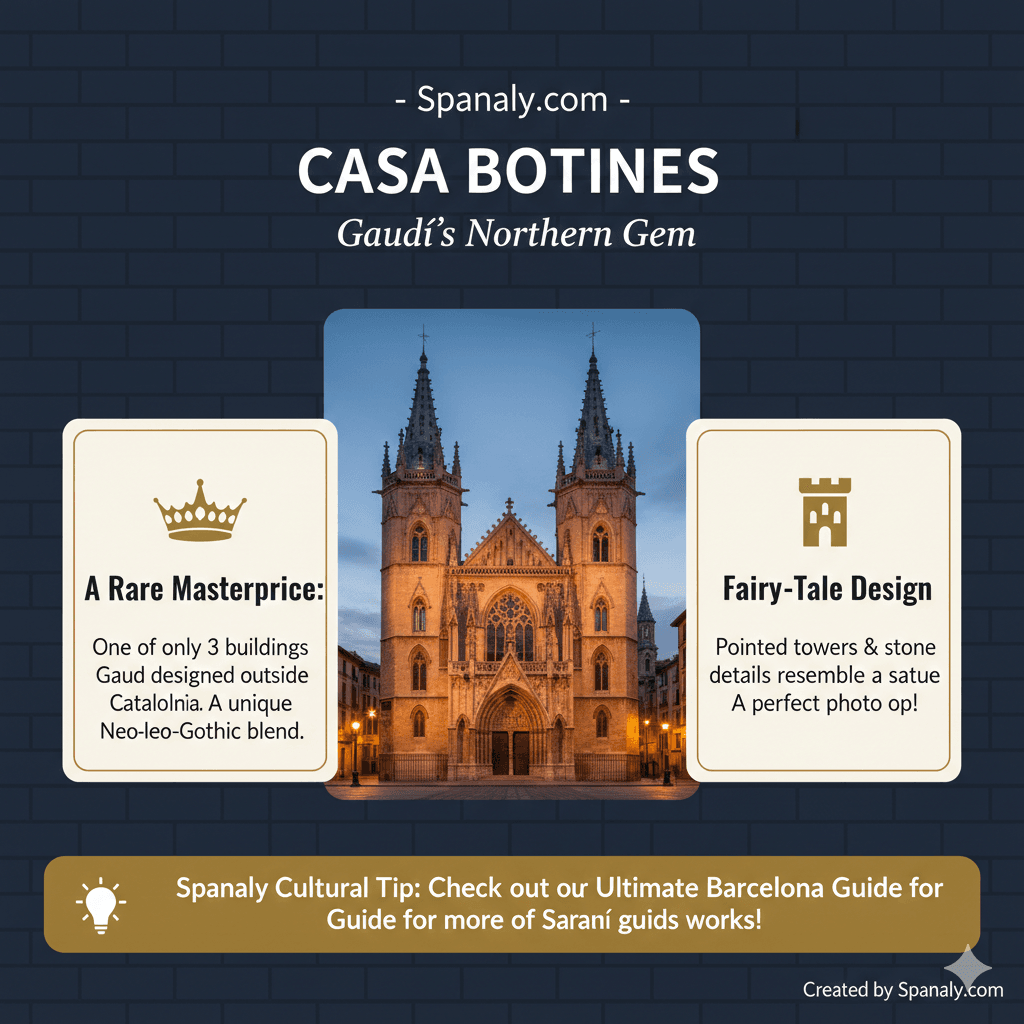 - Spanaly.com -

CASA BOTINES

Gaudí's Northern Gem

A Rare Masterprice:

One of only 3 buildings Gaud designed outside Catalolnia. A unique Neo-leo-Gothic blend.

Fairy-Tale Design

Pointed towers & stone details resemble a satue A perfect photo op!

Spanaly Cultural Tip: Check out our Ultimate Barcelona Guide for Guide for more of Saraní guids works!

Created by Spanaly.com