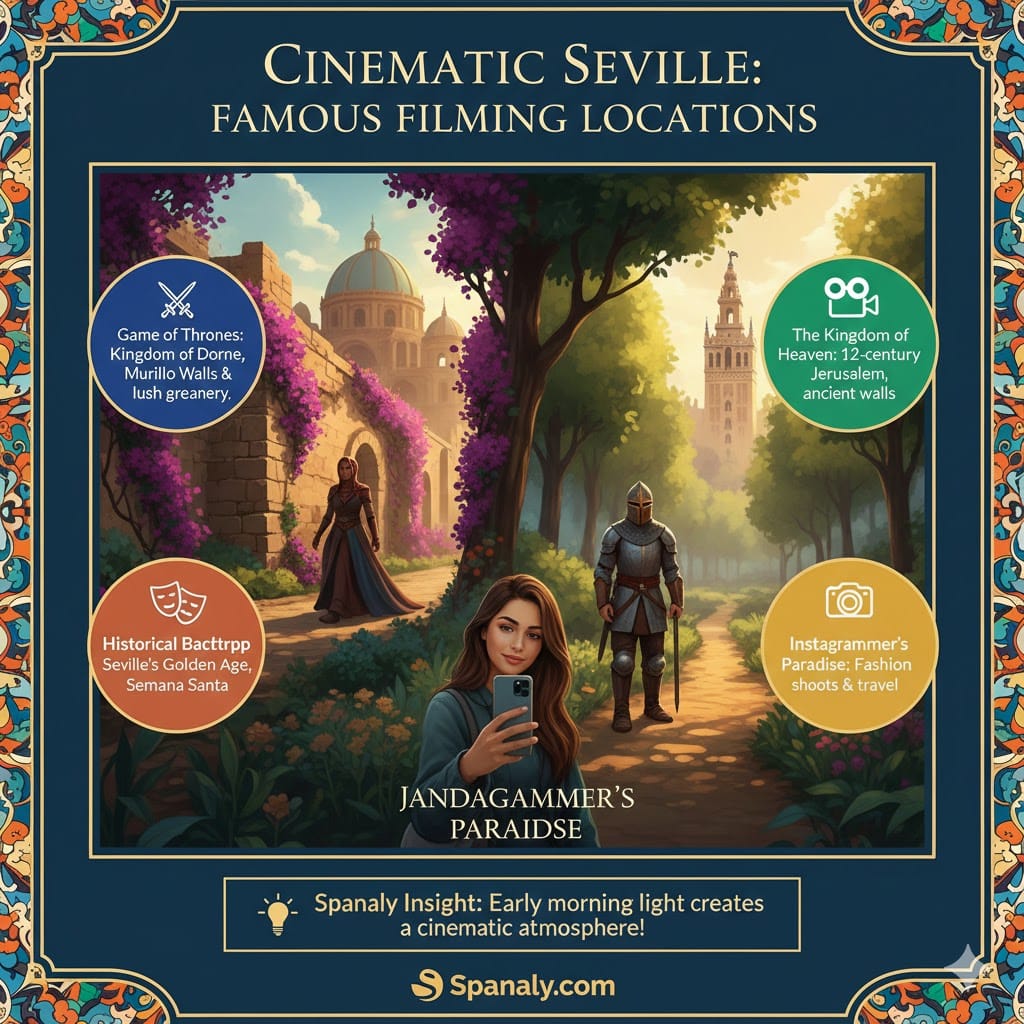 CINEMATIC SEVILLE: FAMOUS FILMING LOCATIONS

Game of Thrones: Kingdom of Dorne, Murillo Walls & lush greanery.

The Kingdom of Heaven: 12-century Jerusalem, ancient walls

Historical Bacttrpp Seville's Golden Age, Semana Santa

Instagrammer's Paradise; Fashion shoots & travel

JANDAGAMMER'S PARAIDSE

Spanaly Insight: Early morning light creates a cinematic atmosphere!

Spanaly.com