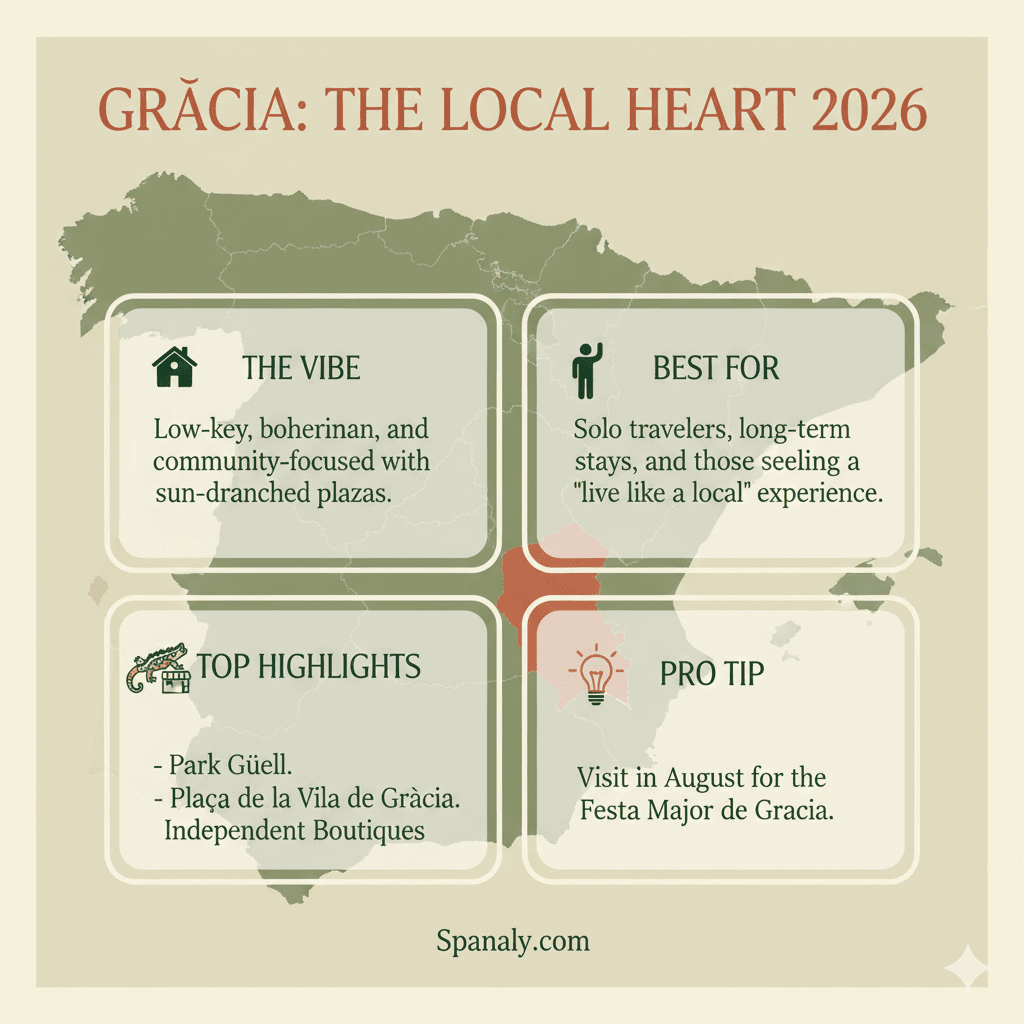 GRĂCIA: THE LOCAL HEART 2026

THE VIBE

Low-key, boherinan, and community-focused with sun-dranched plazas.

BEST FOR

Solo travelers, long-term stays, and those seeling a "live like a local" experience.

TOP HIGHLIGHTS

- Park Güell.
- Plaça de la Vila de Gràcia.
Independent Boutiques

PRO TIP

Visit in August for the Festa Major de Gracia.

Spanaly.com