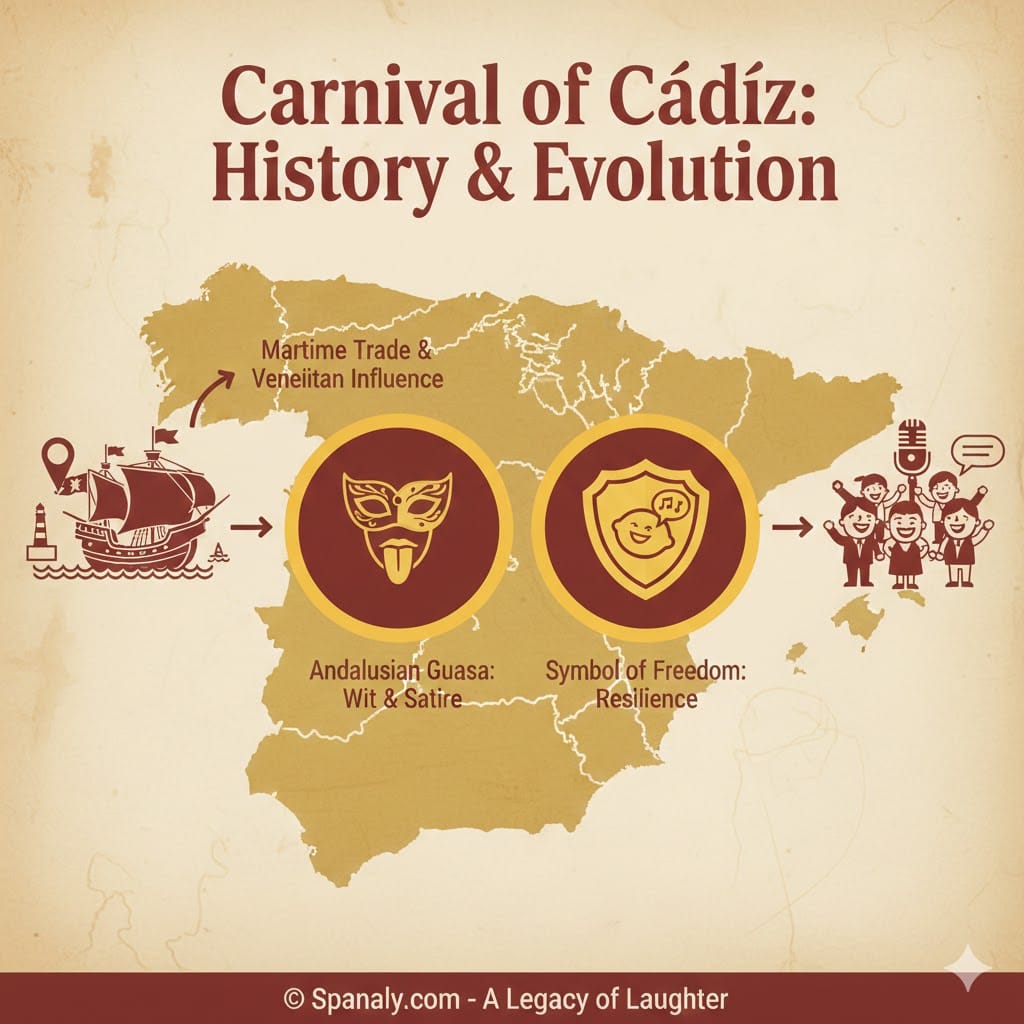 Carnival of Cádíz: History & Evolution

Martime Trade & Veneiitan Influence

Andalusian Guasa: Wit & Satire

Symbol of Freedom: Resilience

© Spanaly.com - A Legacy of Laughter