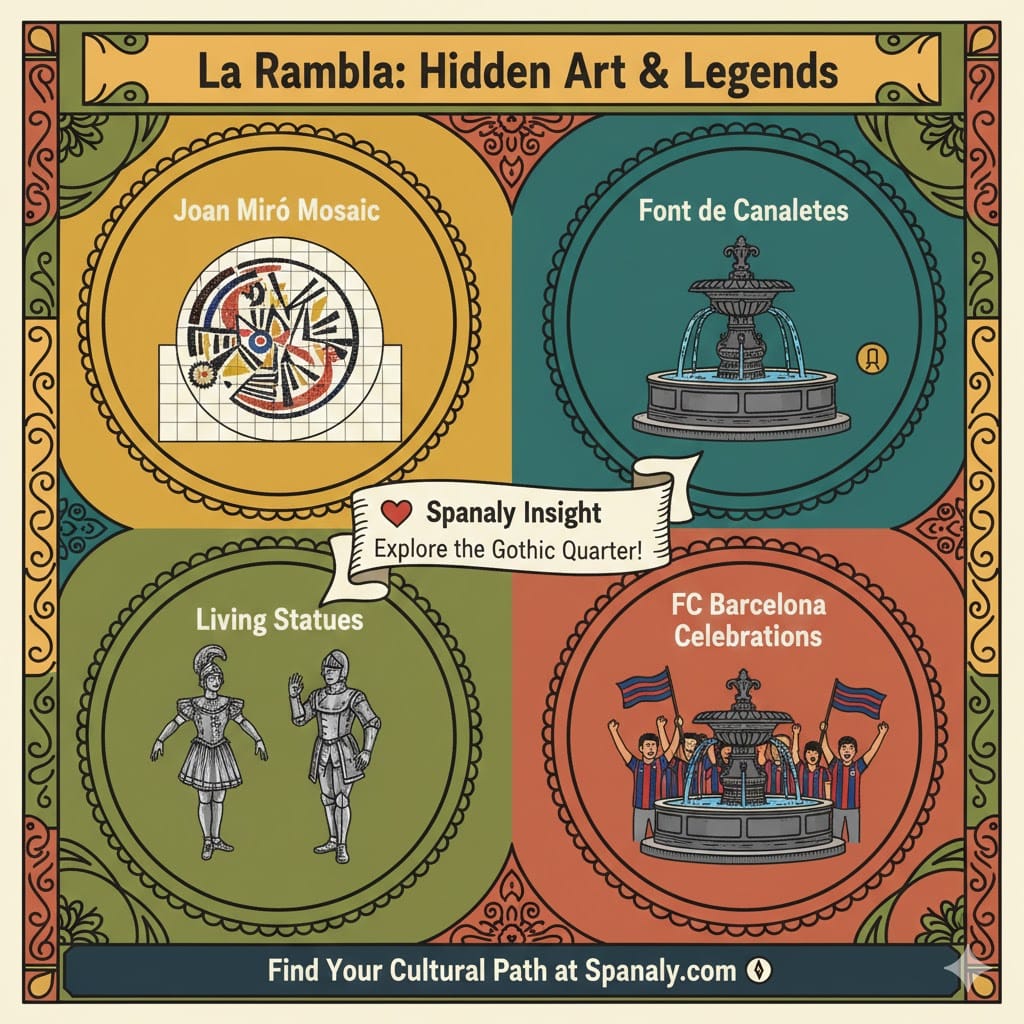 La Rambla: Hidden Art & Legends

Joan Miró Mosaic

Font de Canaletes

Spanaly Insight
Explore the Gothic Quarter!

Living Statues

FC Barcelona Celebrations

Find Your Cultural Path at Spanaly.com