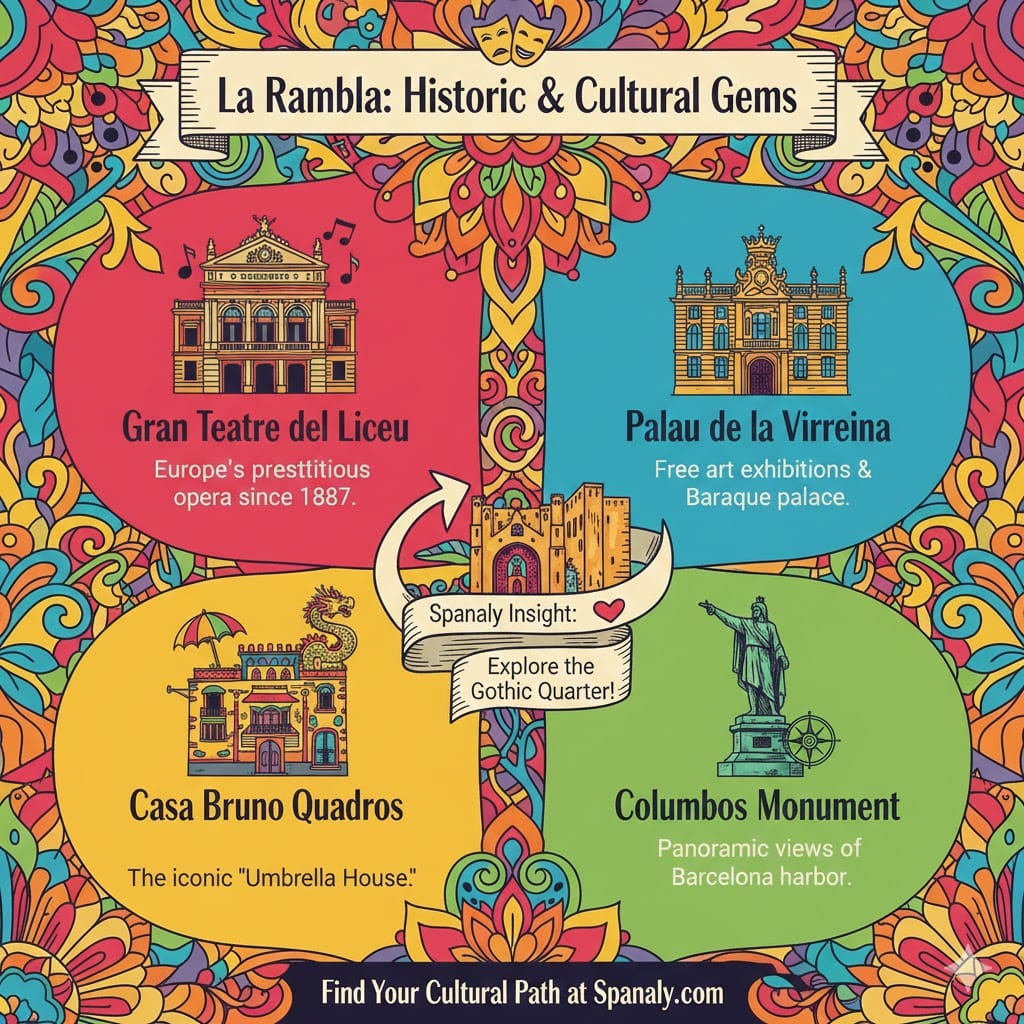 La Rambla: Historic & Cultural Gems

Gran Teatre del Liceu

Europe's presttitious opera since 1887.

Palau de la Virreina

Free art exhibitions & Baraque palace.

Spanaly Insight:

Explore the Gothic Quarter!

Casa Bruno Quadros

The iconic "Umbrella House."

Columbos Monument

Panoramic views of Barcelona harbor.

Find Your Cultural Path at Spanaly.com