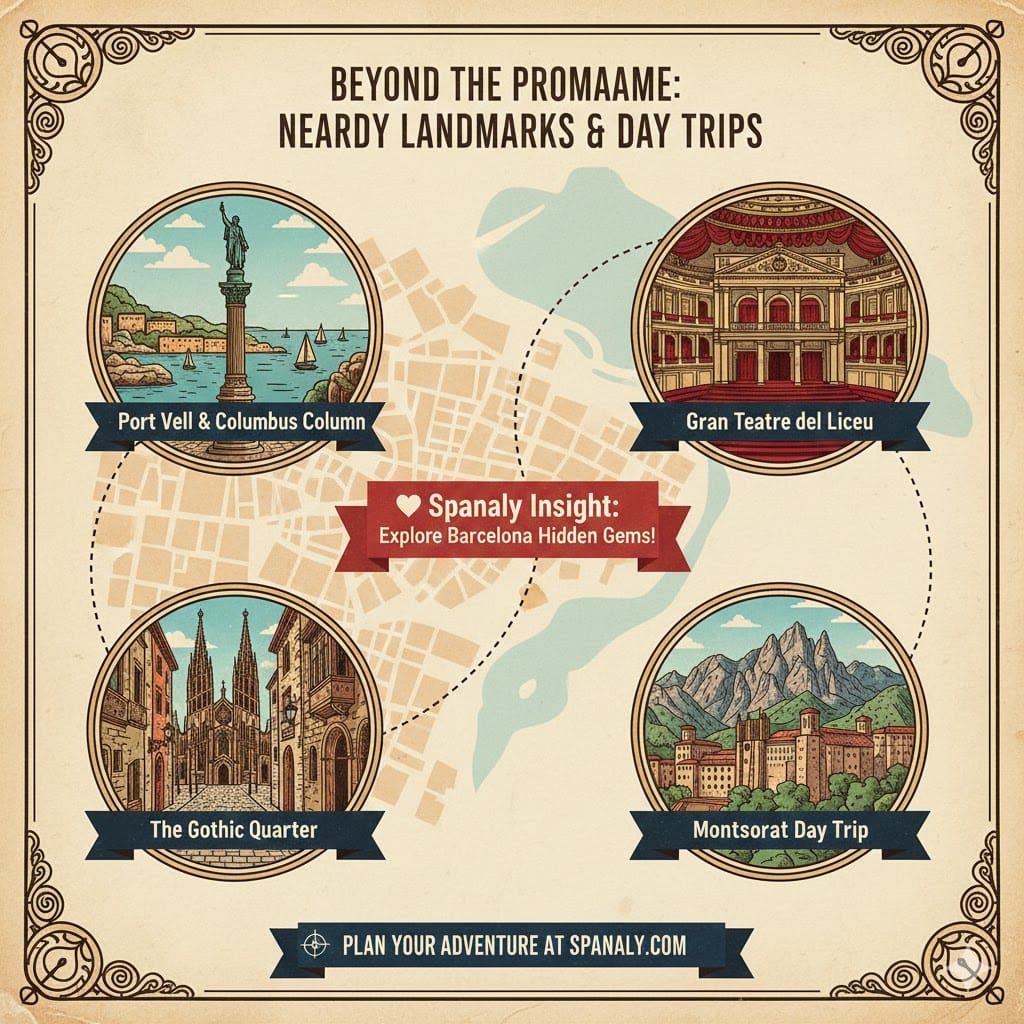 BEYOND THE PROMAAME:
NEARDY LANDMARKS & DAY TRIPS

Port Vell & Columbus Column

Gran Teatre del Liceu

Spanaly Insight:
Explore Barcelona Hidden Gems!

The Gothic Quarter

Montsorat Day Trip

PLAN YOUR ADVENTURE AT SPANALY.COM