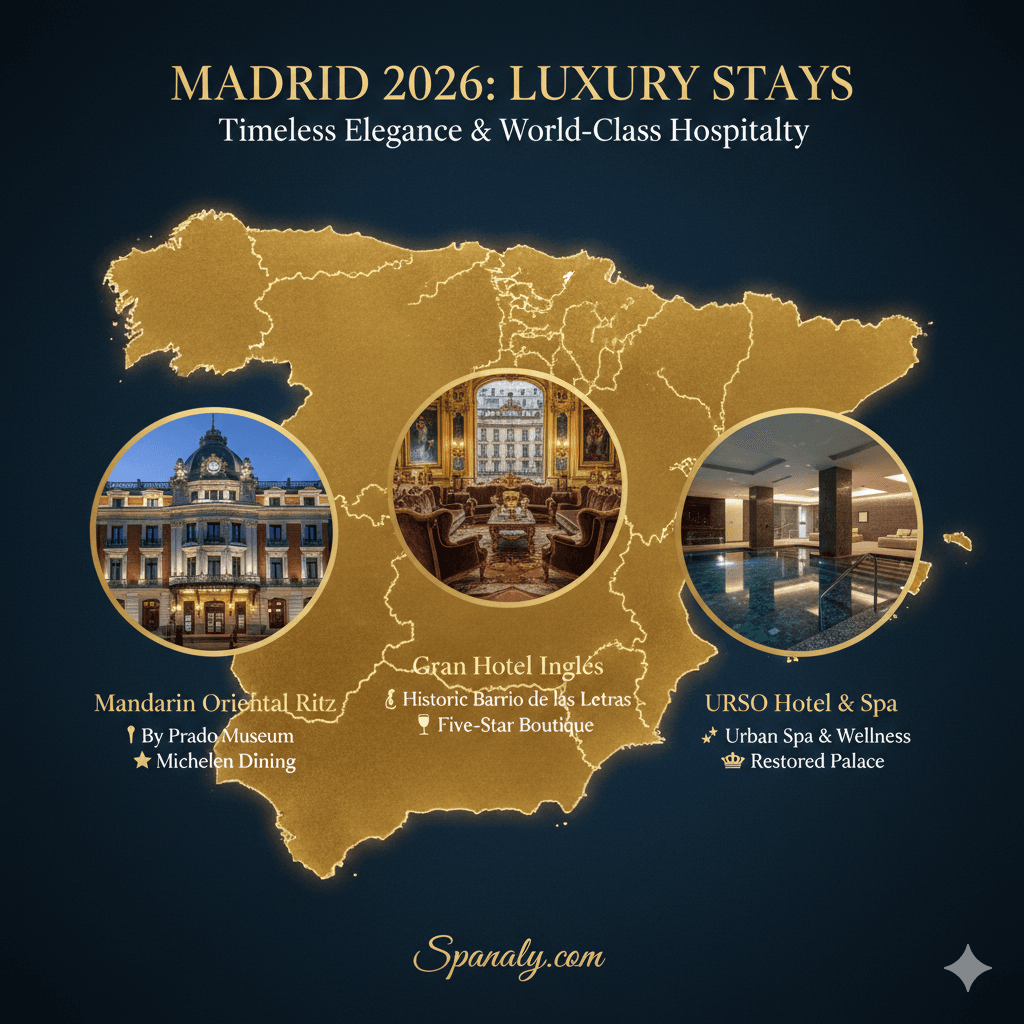 MADRID 2026: LUXURY STAYS
Timeless Elegance & World-Class Hospitalty

Mandarin Oriental Ritz
By Prado Museum
Michelen Dining

Gran Hotel Inglés
Historic Barrio de las Letras
Five-Star Boutique

URSO Hotel & Spa
Urban Spa & Wellness
Restored Palace

Spanaly.com