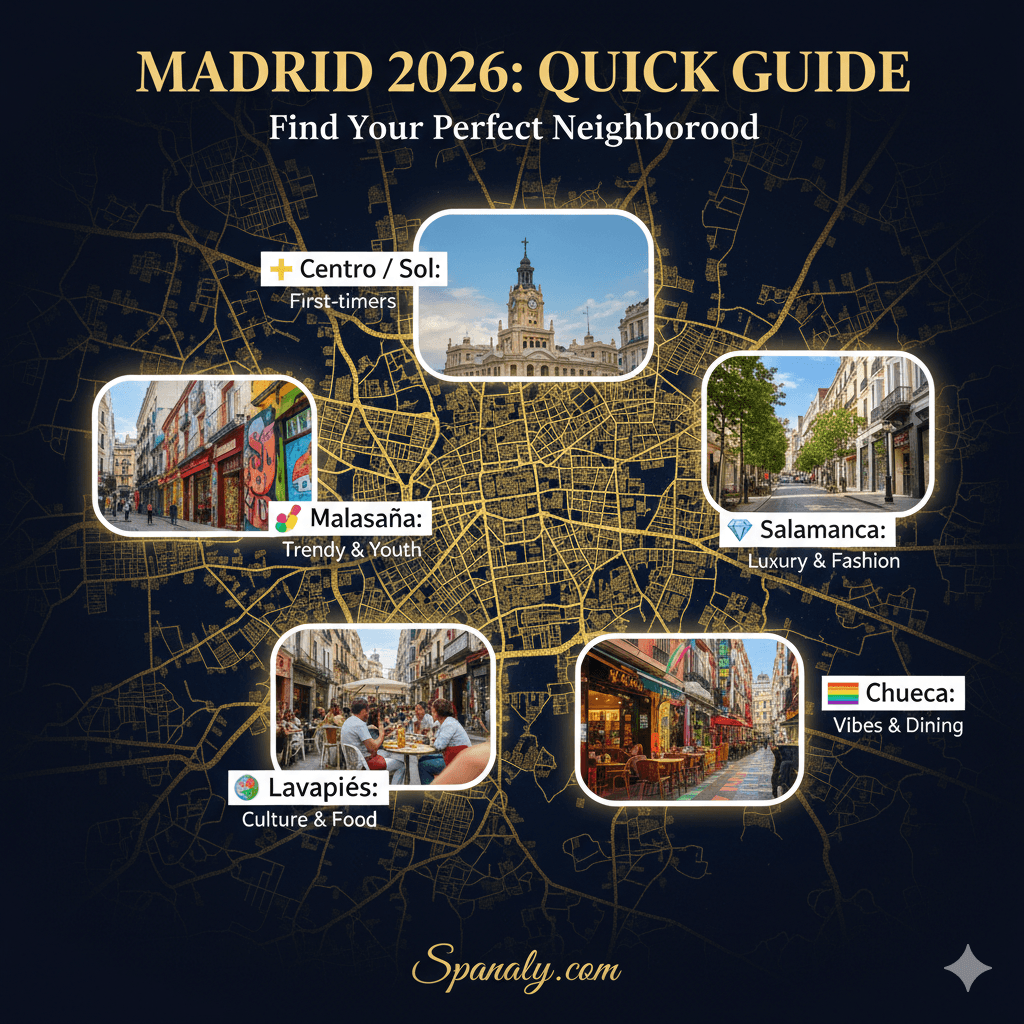 MADRID 2026: QUICK GUIDE
Find Your Perfect Neighborood

Centro / Sol:
First-timers

Malasaña:
Trendy & Youth

Salamanca:
Luxury & Fashion

Lavapiés:
Culture & Food

Chueca:
Vibes & Dining

Spanaly.com