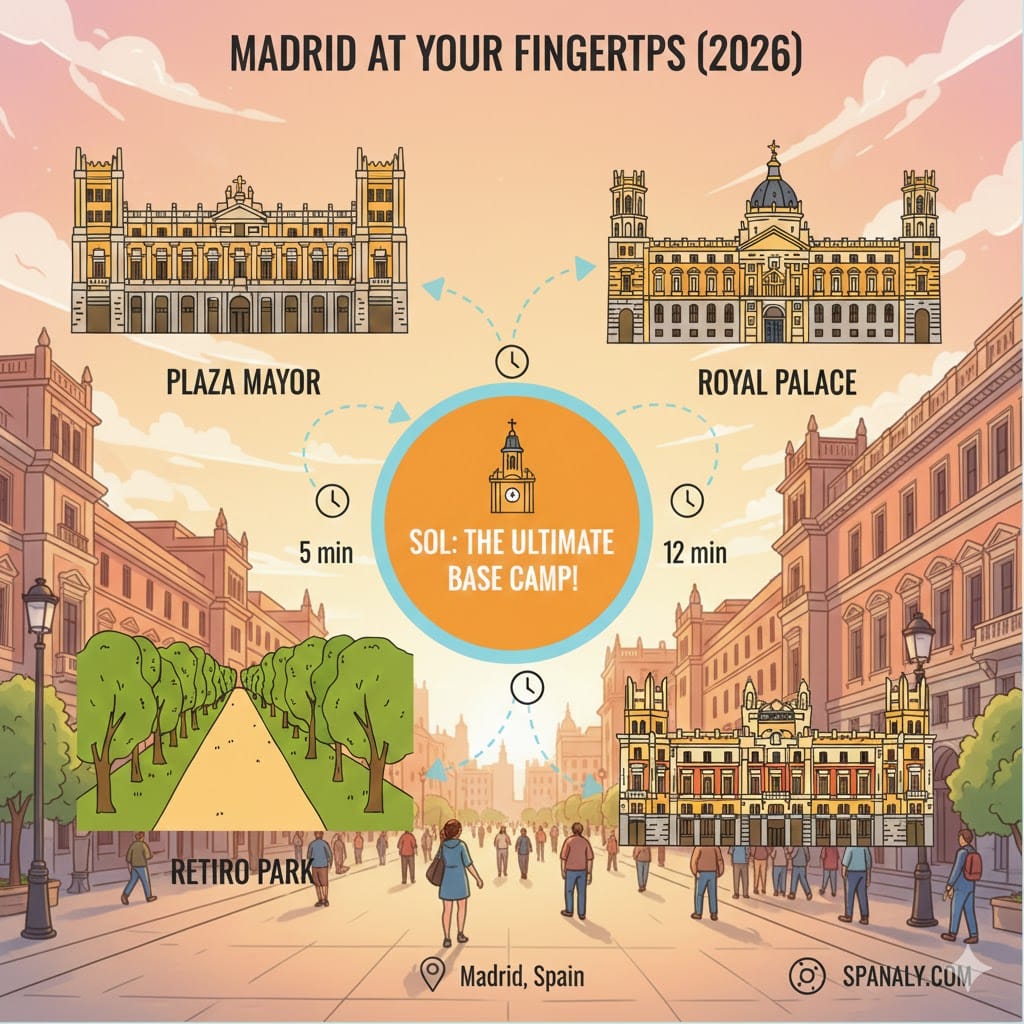 MADRID AT YOUR FINGERTPS (2026)

PLAZA MAYOR

ROYAL PALACE

5 min

SOL: THE ULTIMATE BASE CAMP!

12 min

RETIRO PARK

Madrid, Spain

SPANALY.COM