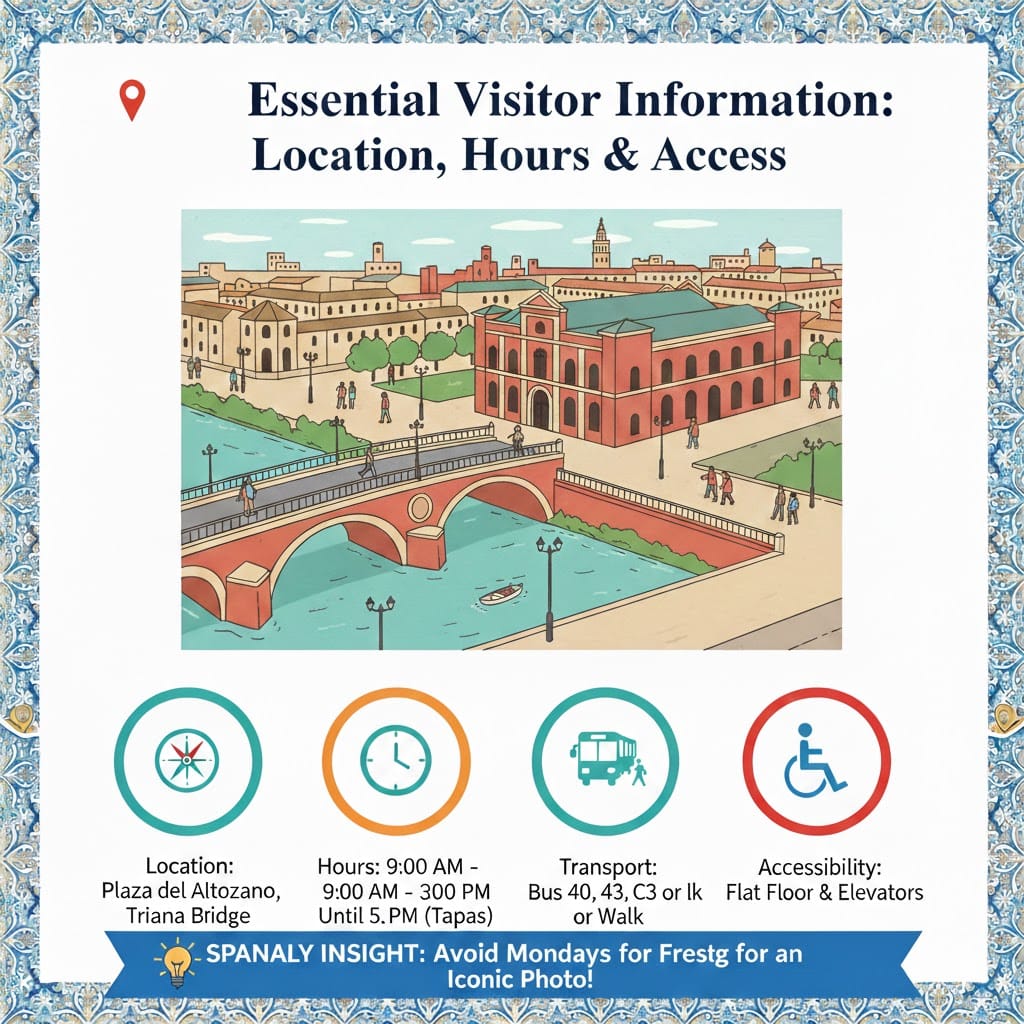 Essential Visitor Information: Location, Hours & Access

Location: Plaza del Altozano, Triana Bridge

Hours: 9:00 AM - 9:00 AM - 300 PM Until 5. PM (Tapas)

Transport: Bus 40, 43, C3 or lk or Walk

Accessibility: Flat Floor & Elevators

SPANALY INSIGHT: Avoid Mondays for Frestg for an Iconic Photo!