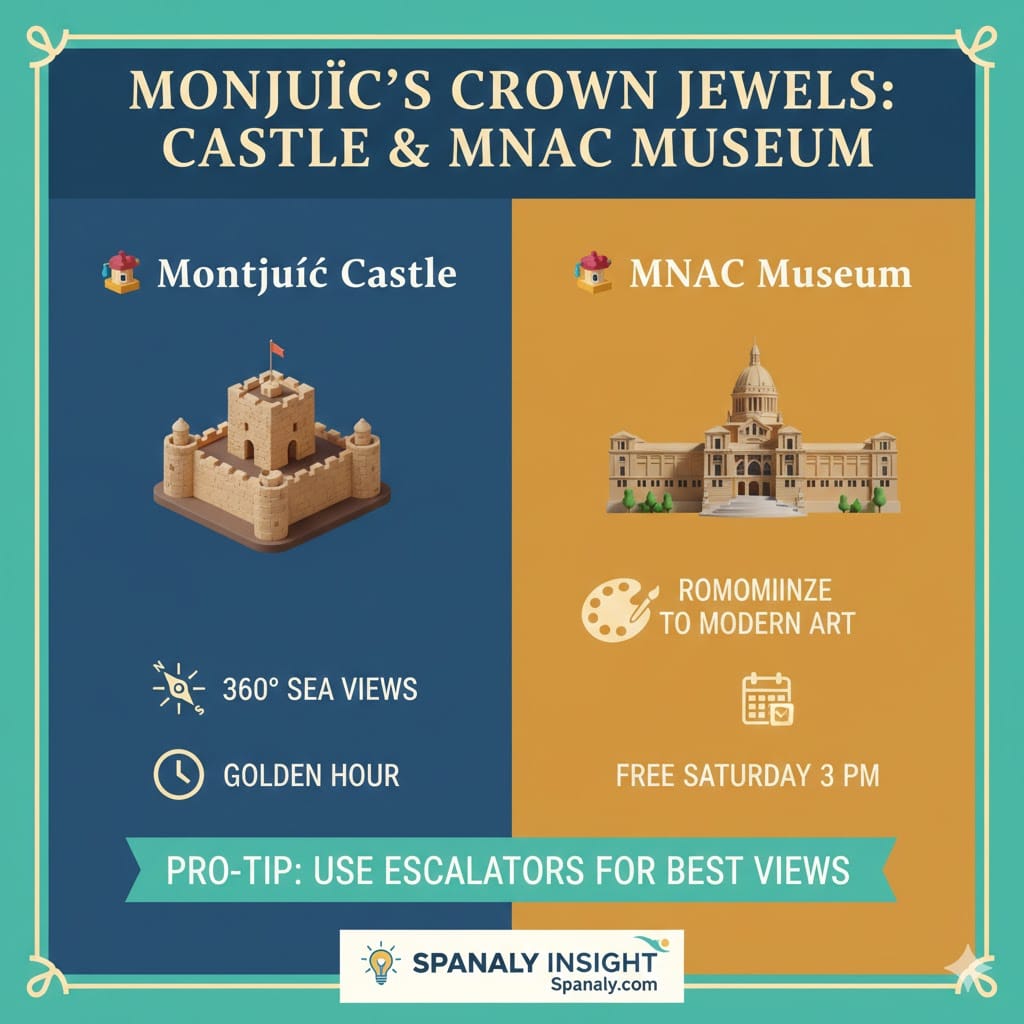 MONJUÏC'S CROWN JEWELS: CASTLE & MNAC MUSEUM

Montjuíć Castle

360° SEA VIEWS

GOLDEN HOUR

MNAC Museum

ROMOMIINZE TO MODERN ART

FREE SATURDAY 3 PM

PRO-TIP: USE ESCALATORS FOR BEST VIEWS

SPANALY INSIGHT
Spanaly.com