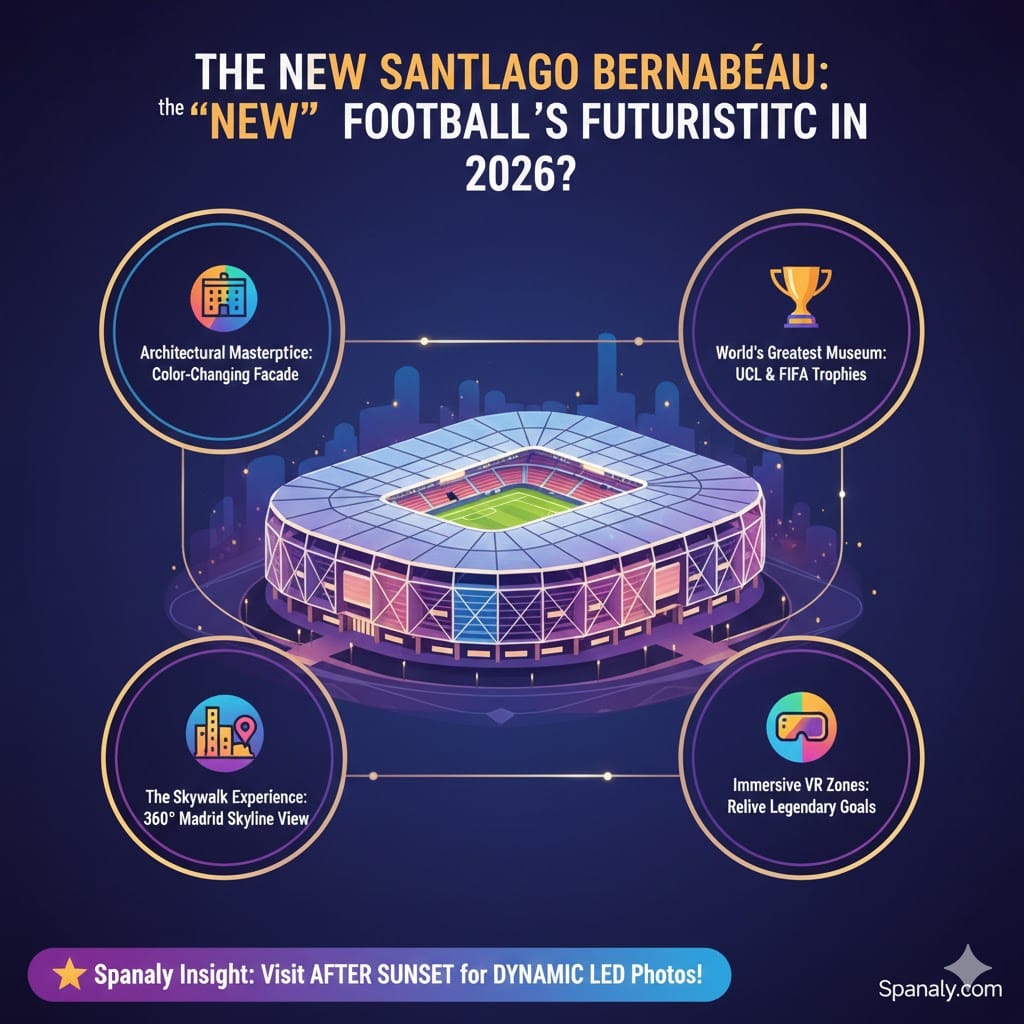 THE NEW SANTLAGO BERNABÉAU: the "NEW" FOOTBALL'S FUTURISTITC IN 2026?

Architectural Masterptice: Color-Changing Facade

World's Greatest Museum: UCL & FIFA Trophies

The Skywalk Experience: 360° Madrid Skyline View

Immersive VR Zones: Relive Legendary Goals

Spanaly Insight: Visit AFTER SUNSET for DYNAMIC LED Photos!

Spanaly.com