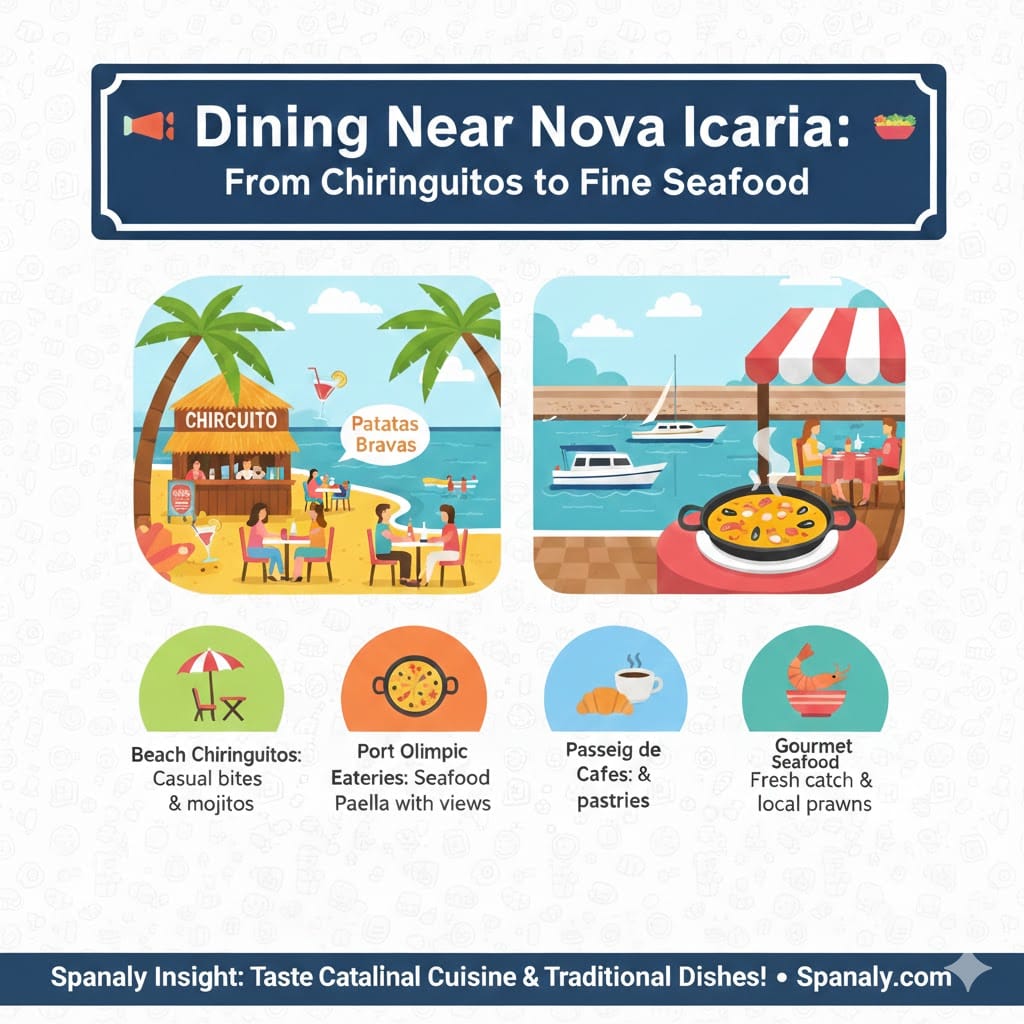 Dining Near Nova Icaria:
From Chiringuitos to Fine Seafood

CHIRCUITO

Patatas Bravas

Beach Chiringuitos: Casual bites & mojitos

Port Olimpic Eateries: Seafood Paella with views

Passeig de Cafes: & pastries

Gourmet Seafood Fresh catch & local prawns

Spanaly Insight: Taste Catalinal Cuisine & Traditional Dishes! • Spanaly.com