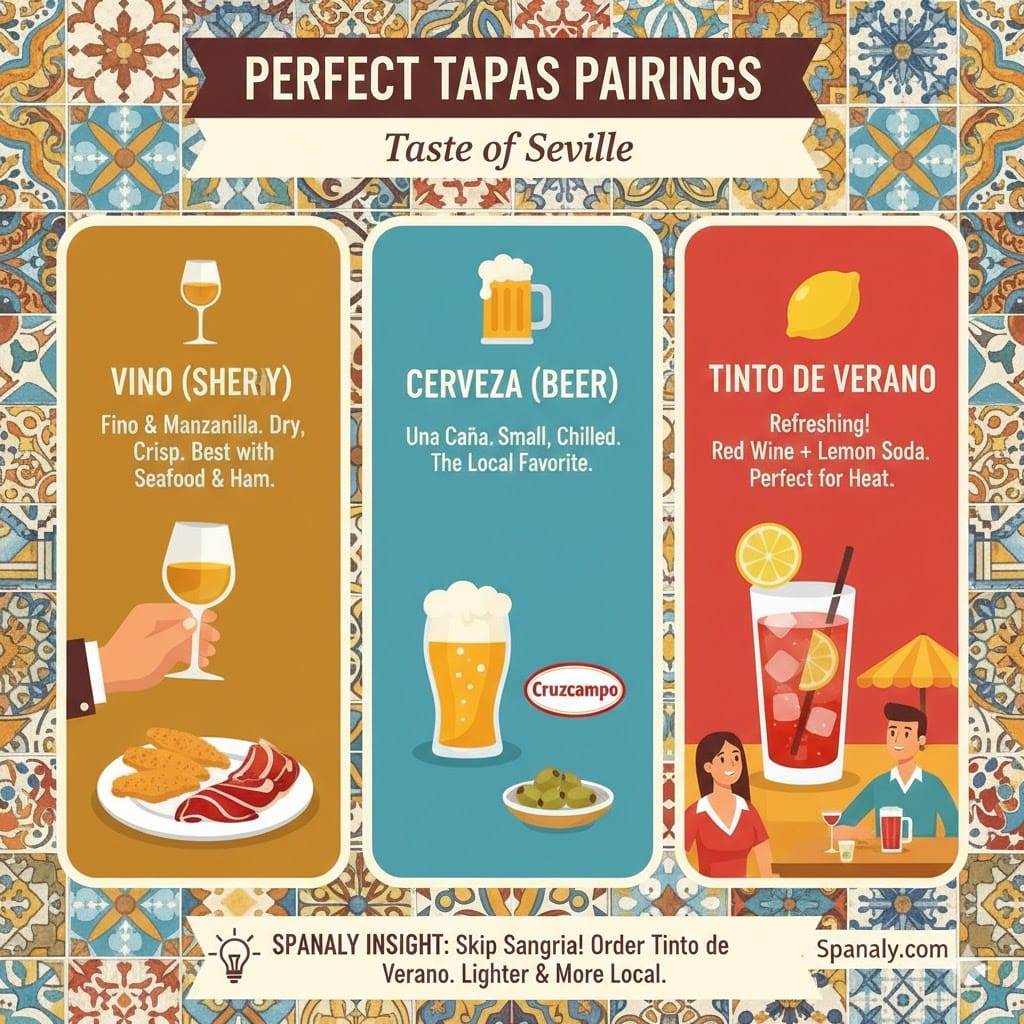 PERFECT TAPAS PAIRINGS

Taste of Seville

VINO (SHERRY)

Fino & Manzanilla. Dry, Crisp. Best with Seafood & Ham.

CERVEZA (BEER)

Una Caña. Small, Chilled. The Local Favorite.

Cruzcampo

TINTO DE VERANO

Refreshing! Red Wine + Lemon Soda. Perfect for Heat.

SPANALY INSIGHT: Skip Sangria! Order Tinto de Verano. Lighter & More Local.

Spanaly.com