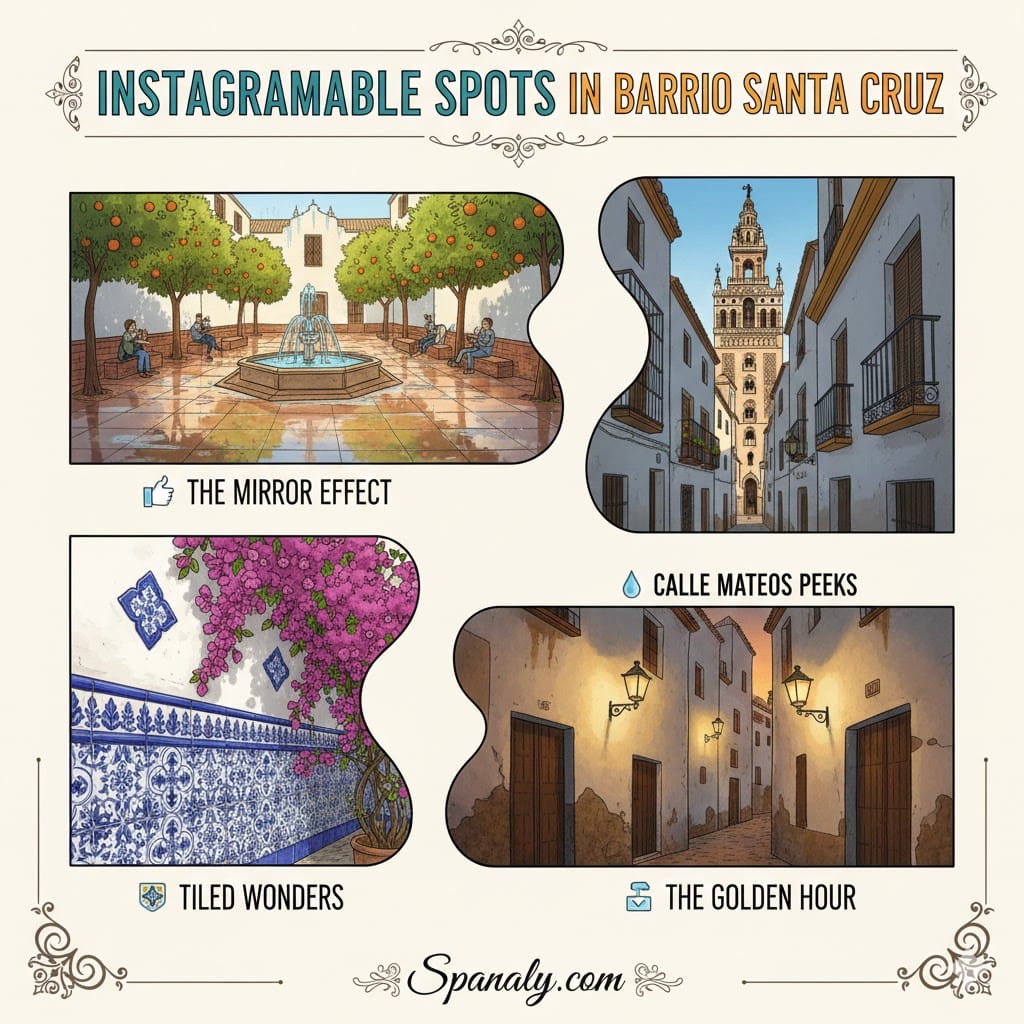 INSTAGRAMABLE SPOTS IN BARRIO SANTA CRUZ

THE MIRROR EFFECT

CALLE MATEOS PEEKS

TILED WONDERS

THE GOLDEN HOUR

Spanaly.com