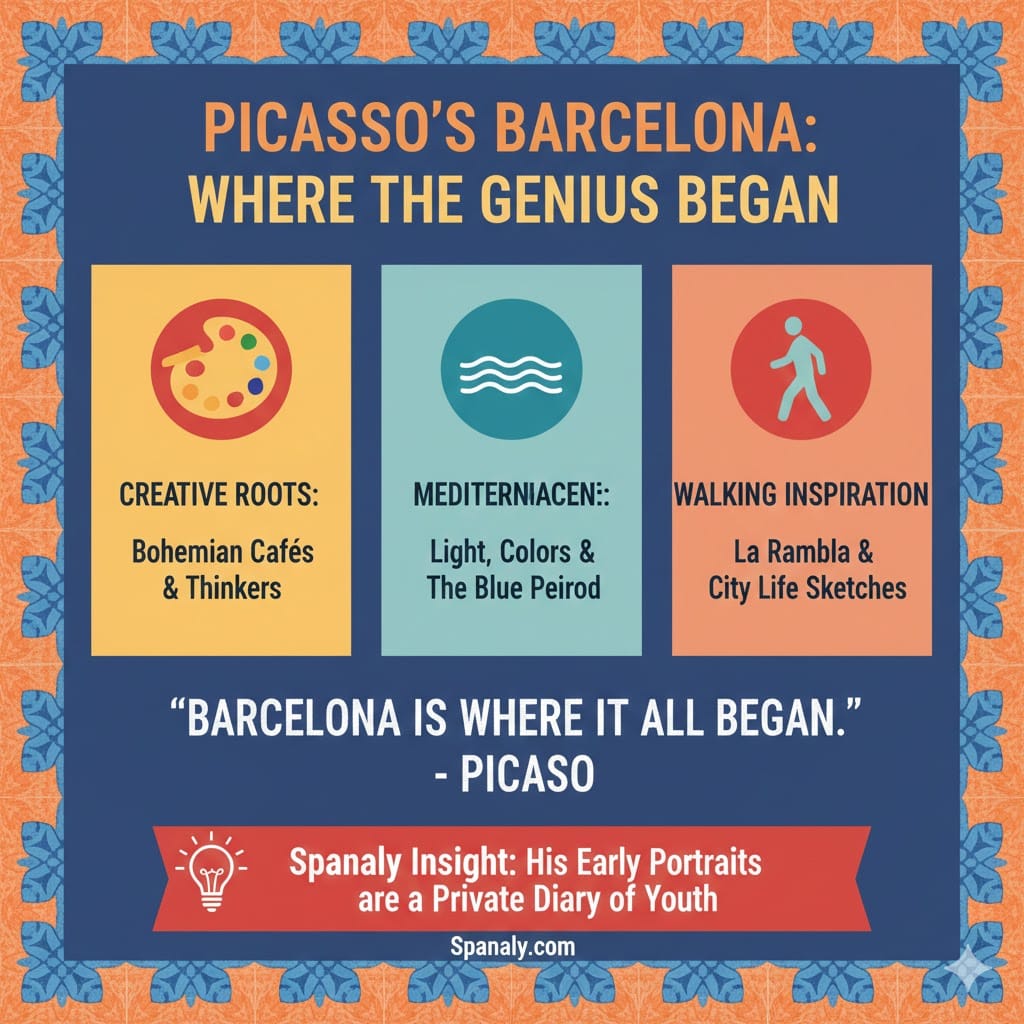 PICASSO'S BARCELONA:
WHERE THE GENIUS BEGAN

CREATIVE ROOTS:
Bohemian Cafés & Thinkers

MEDITERNIACEN::
Light, Colors & The Blue Peirod

WALKING INSPIRATION
La Rambla & City Life Sketches

"BARCELONA IS WHERE IT ALL BEGAN."
- PICASO

Spanaly Insight: His Early Portraits are a Private Diary of Youth

Spanaly.com