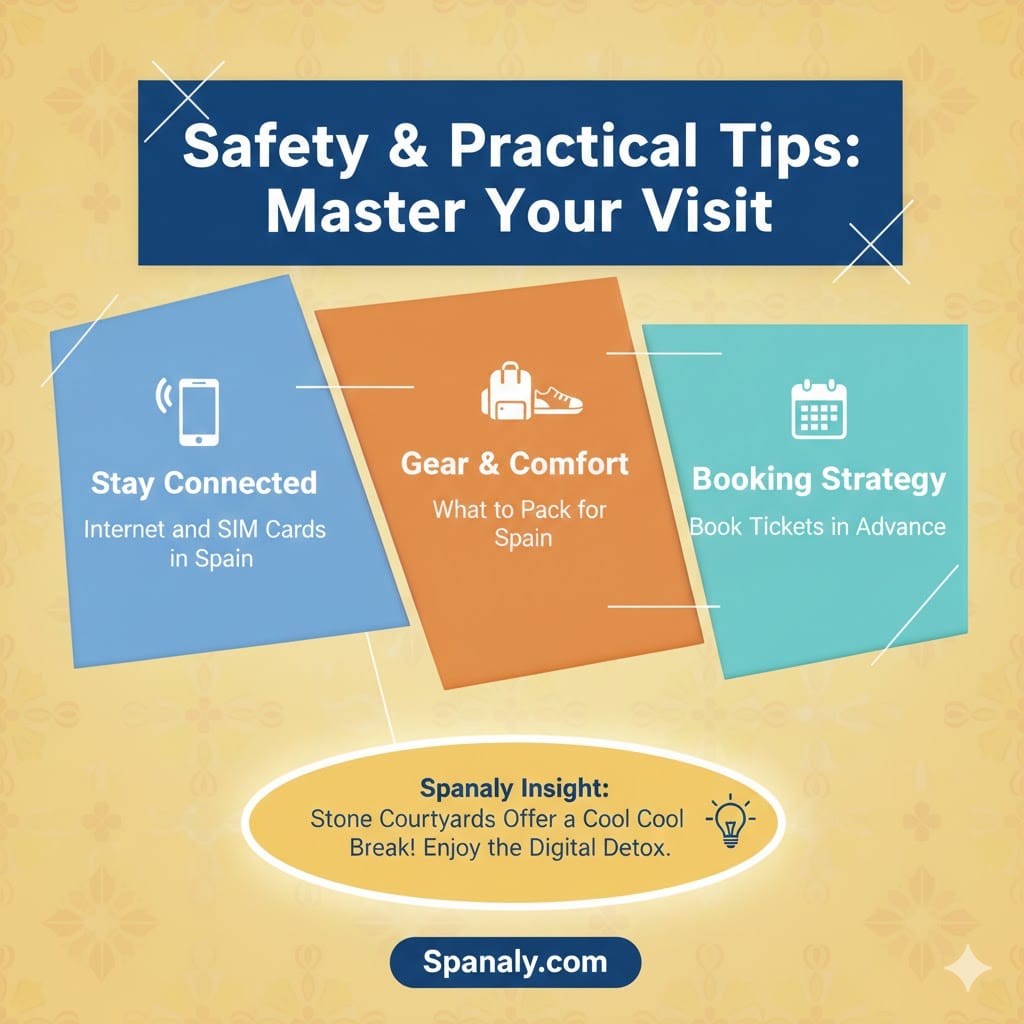 Safety & Practical Tips: Master Your Visit

Stay Connected
Internet and SIM Cards in Spain

Gear & Comfort
What to Pack for Spain

Booking Strategy
Book Tickets in Advance

Spanaly Insight:
Stone Courtyards Offer a Cool Cool Break! Enjoy the Digital Detox.

Spanaly.com