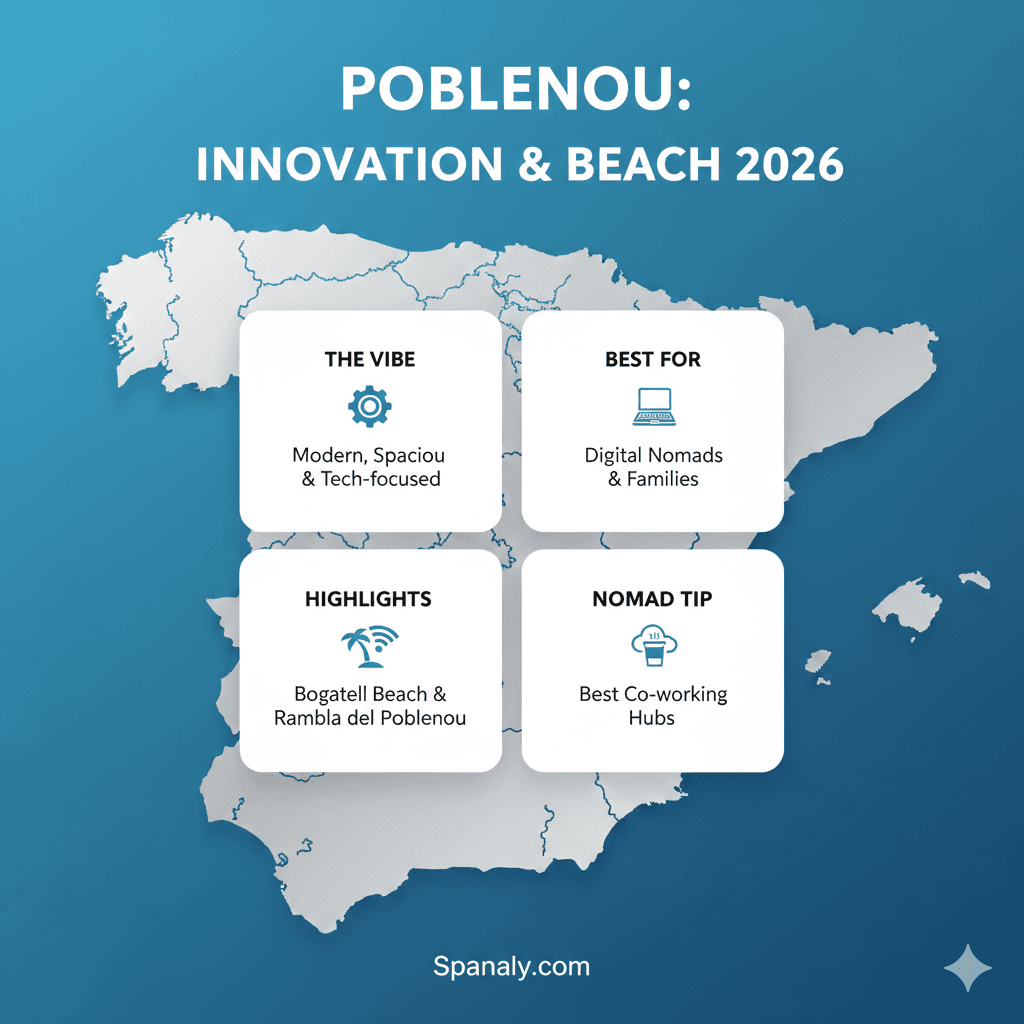 POBLENOU:
INNOVATION & BEACH 2026

THE VIBE

Modern, Spaciou & Tech-focused

BEST FOR

Digital Nomads & Families

HIGHLIGHTS

Bogatell Beach & Rambla del Poblenou

NOMAD TIP

Best Co-working Hubs

Spanaly.com