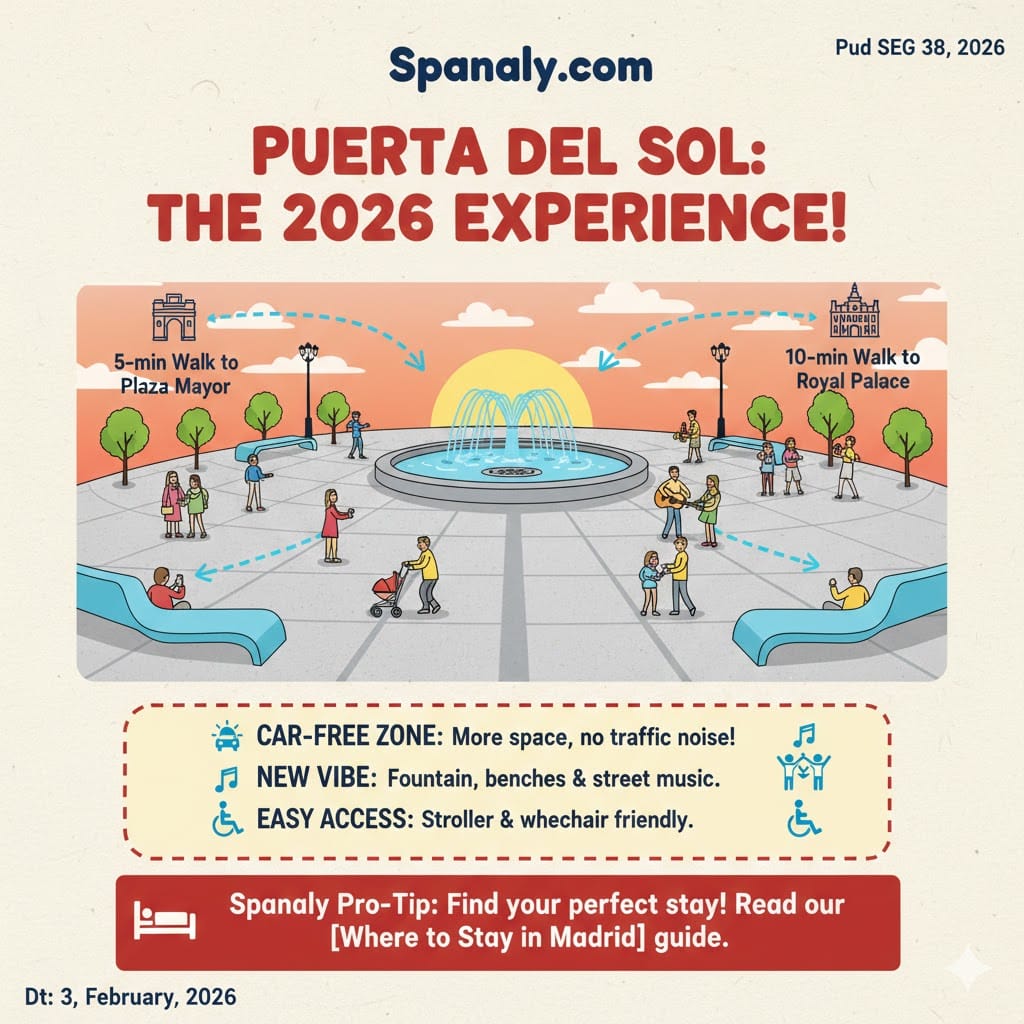 Spanaly.com

Pud SEG 38, 2026

PUERTA DEL SOL: THE 2026 EXPERIENCE!

5-min Walk to Plaza Mayor

10-min Walk to Royal Palace

CAR-FREE ZONE: More space, no traffic noise!
NEW VIBE: Fountain, benches & street music.
EASY ACCESS: Stroller & whechair friendly.

Spanaly Pro-Tip: Find your perfect stay! Read our [Where to Stay in Madrid] guide.

Dt: 3, February, 2026