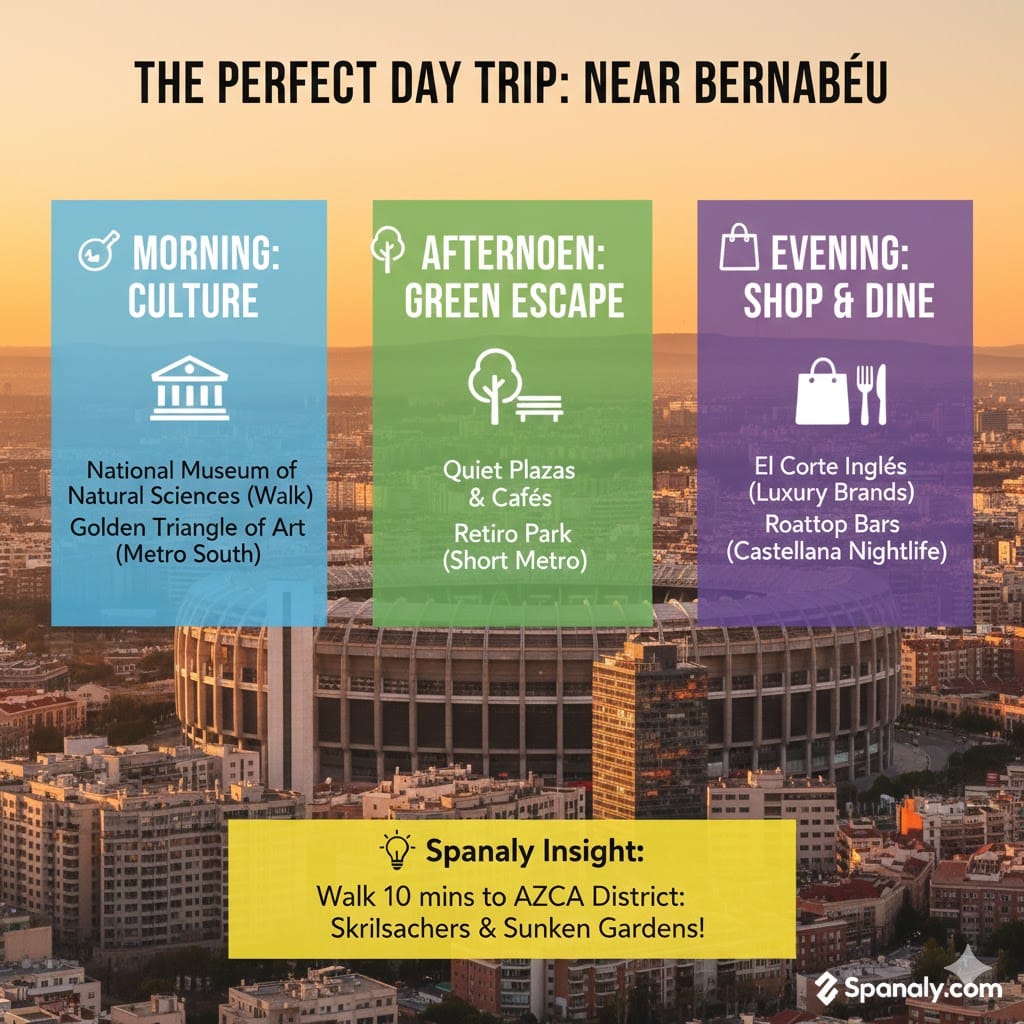 THE PERFECT DAY TRIP: NEAR BERNABÉU

MORNING: CULTURE

National Museum of Natural Sciences (Walk)
Golden Triangle of Art (Metro South)

AFTERNOEN: GREEN ESCAPE

Quiet Plazas & Cafés
Retiro Park (Short Metro)

EVENING: SHOP & DINE

El Corte Inglés (Luxury Brands)
Roattop Bars (Castellana Nightlife)

Spanaly Insight:
Walk 10 mins to AZCA District: Skrilsachers & Sunken Gardens!

Spanaly.com