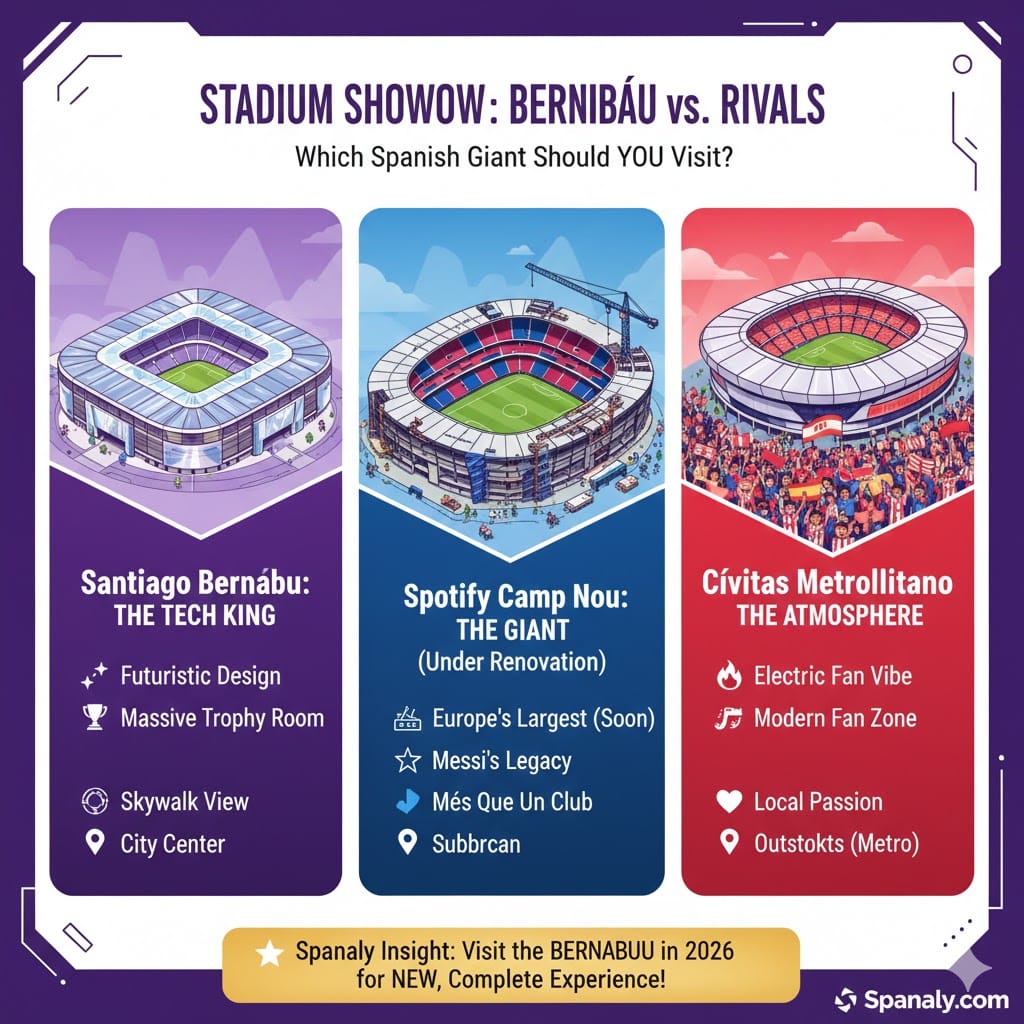 STADIUM SHOWOW: BERNIBÁU vs. RIVALS

Which Spanish Giant Should YOU Visit?

Santiago Bernábu:
THE TECH KING

Futuristic Design
Massive Trophy Room
Skywalk View
City Center

Spotify Camp Nou:
THE GIANT
(Under Renovation)

Europe's Largest (Soon)
Messi's Legacy
Més Que Un Club
Subbrcan

Cívitas Metrollitano
THE ATMOSPHERE

Electric Fan Vibe
Modern Fan Zone
Local Passion
Outstokts (Metro)

Spanaly Insight: Visit the BERNABUU in 2026 for NEW, Complete Experience!

Spanaly.com