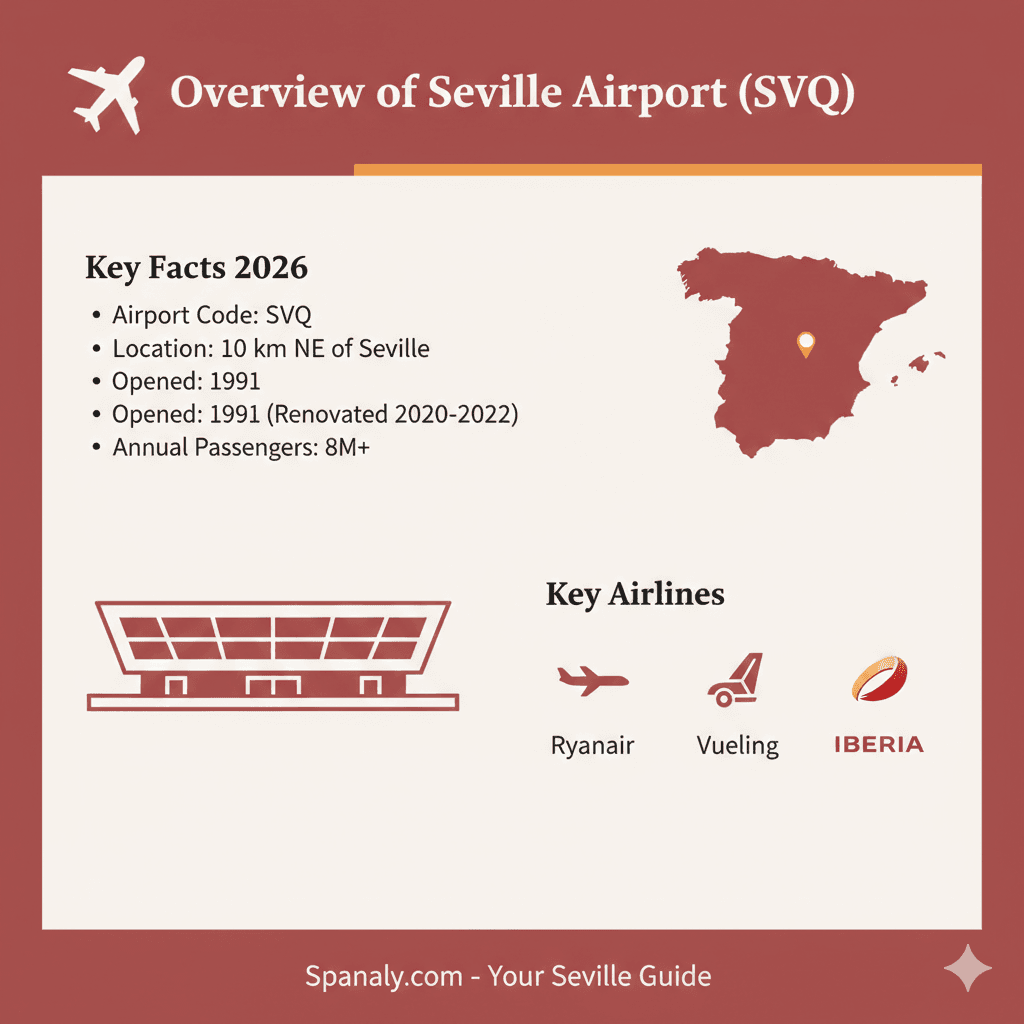 Overview of Seville Airport (SVQ)

Key Facts 2026

• Airport Code: SVQ
• Location: 10 km NE of Seville
• Opened: 1991
• Opened: 1991 (Renovated 2020-2022)
• Annual Passengers: 8M+

Key Airlines

Ryanair
Vueling
IBERIA

Spanaly.com - Your Seville Guide