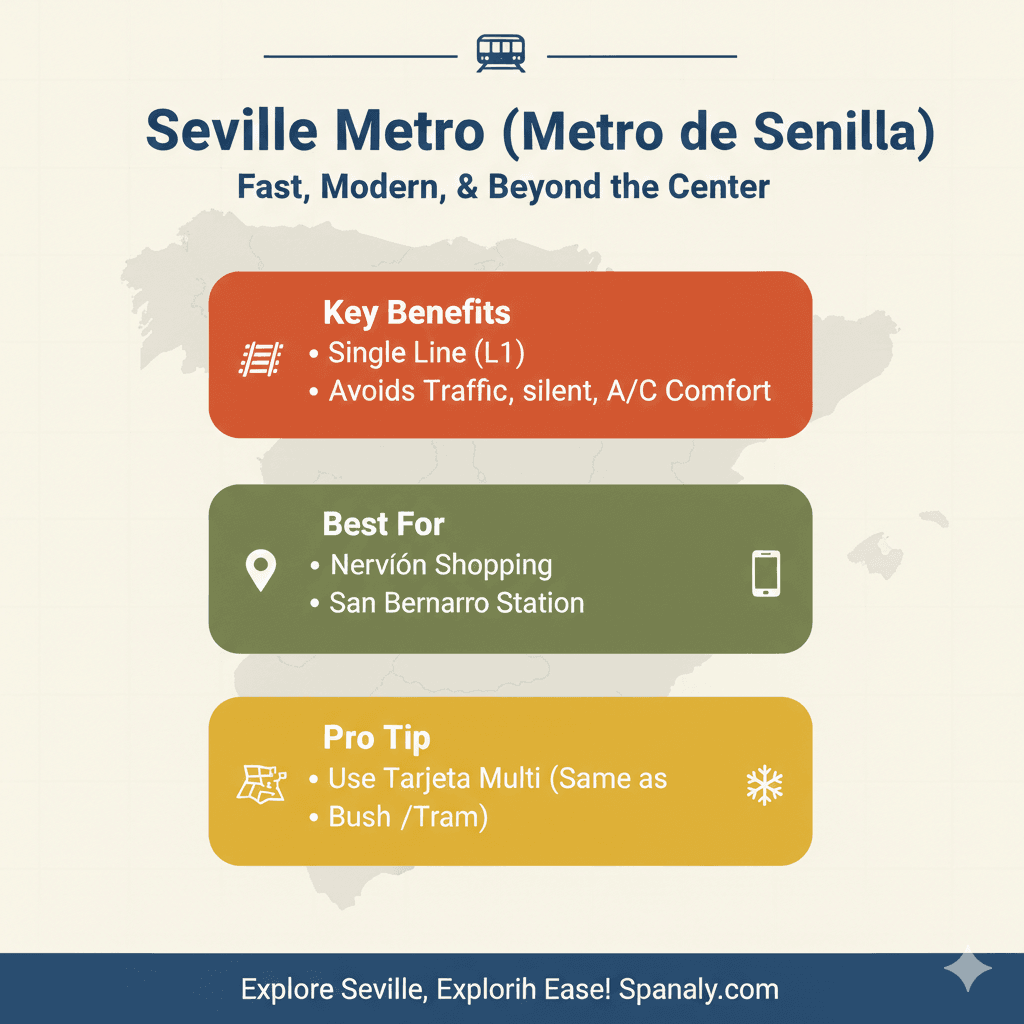 Seville Metro (Metro de Senilla)

Fast, Modern, & Beyond the Center

Key Benefits
• Single Line (L1)
• Avoids Traffic, silent, A/C Comfort

Best For
• Nervión Shopping
• San Bernarro Station

Pro Tip
• Use Tarjeta Multi (Same as
• Bush /Tram)

Explore Seville, Explorih Ease! Spanaly.com