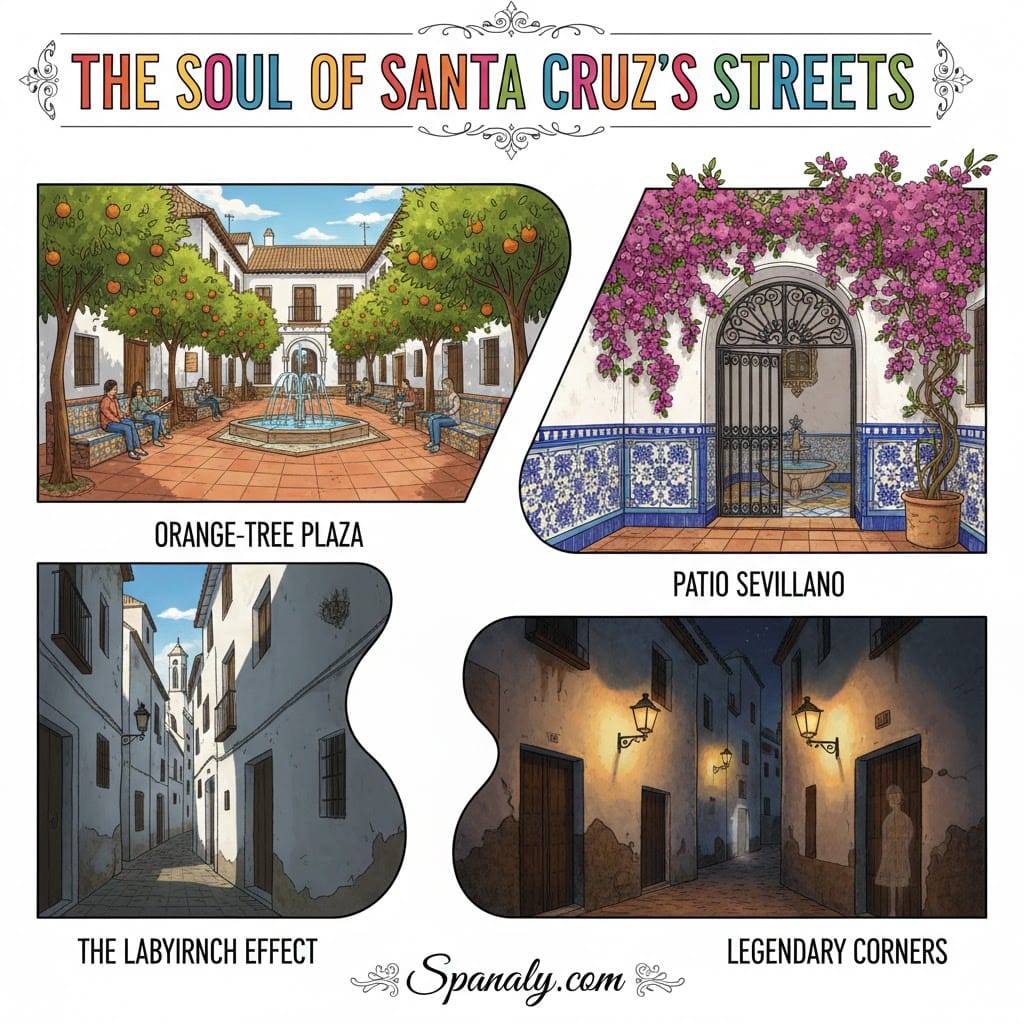 THE SOUL OF SANTA CRUZ'S STREETS

ORANGE-TREE PLAZA

PATIO SEVILLANO

THE LABYIRNCH EFFECT

LEGENDARY CORNERS

Spanaly.com