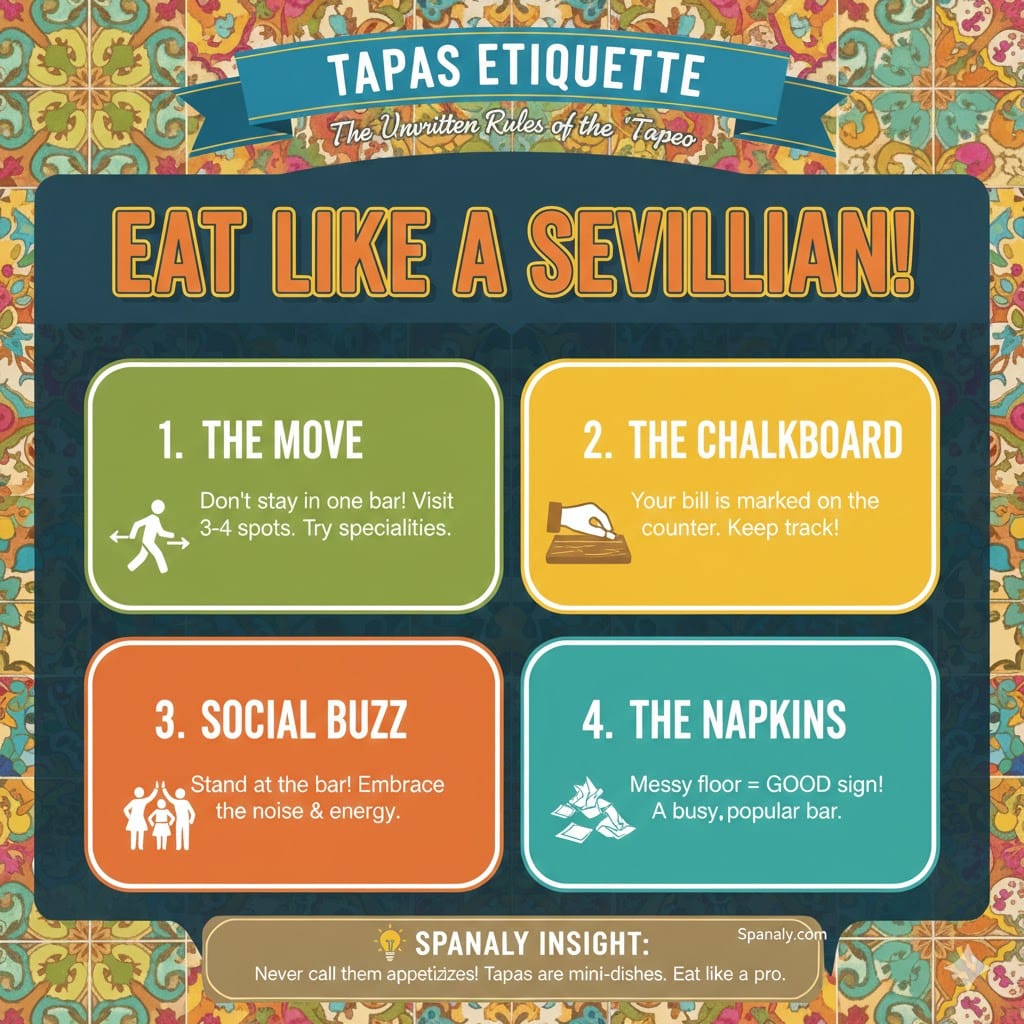 TAPAS ETIQUETTE

The Unwritten Rules of the 'Tapeo

EAT LIKE A SEVILLIAN!

1. THE MOVE

Don't stay in one bar! Visit 3-4 spots. Try specialities.

2. THE CHALKBOARD

Your bill is marked on the counter. Keep track!

3. SOCIAL BUZZ

Stand at the bar! Embrace the noise & energy.

4. THE NAPKINS

Messy floor = GOOD sign! A busy, popular bar.

SPANALY INSIGHT:

Spanaly.com

Never call them appetizizes! Tapas are mini-dishes. Eat like a pro.