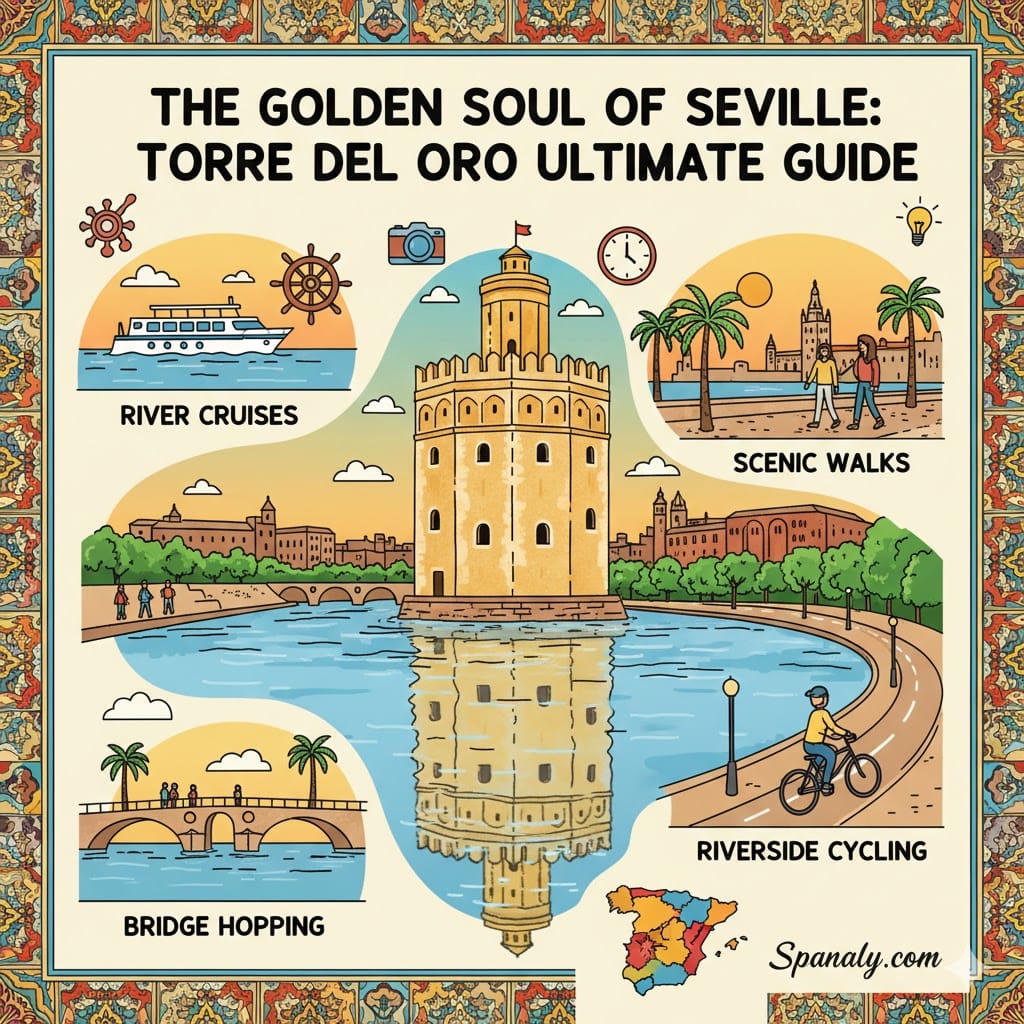 THE GOLDEN SOUL OF SEVILLE: TORRE DEL ORO ULTIMATE GUIDE

RIVER CRUISES

SCENIC WALKS

RIVERSIDE CYCLING

BRIDGE HOPPING

Spanaly.com