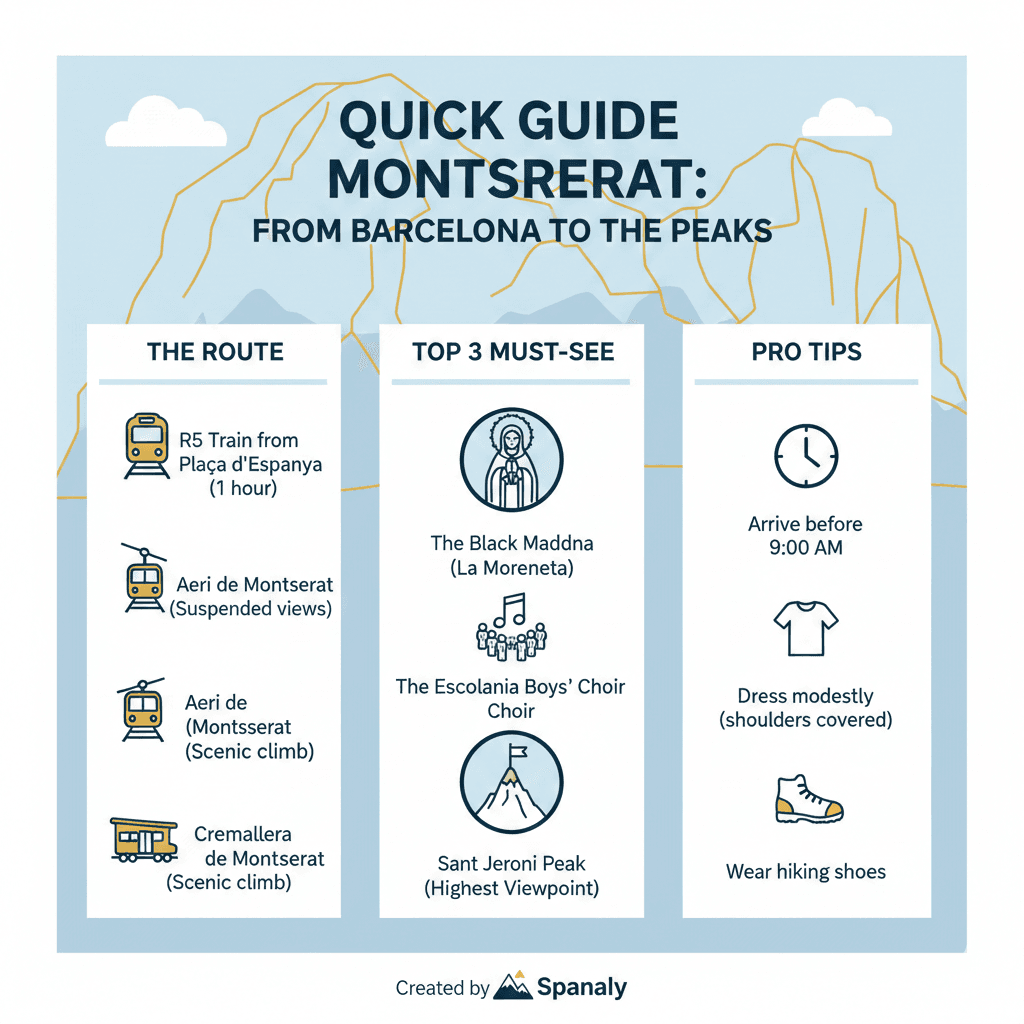 QUICK GUIDE MONTSRERAT:
FROM BARCELONA TO THE PEAKS

THE ROUTE

R5 Train from Plaça d'Espanya (1 hour)

Aeri de Montserat (Suspended views)

Aeri de (Montsserat (Scenic climb)

Cremallera de Montserat (Scenic climb)

TOP 3 MUST-SEE

The Black Maddna (La Moreneta)

The Escolania Boys' Choir Choir

Sant Jeroni Peak (Highest Viewpoint)

PRO TIPS

Arrive before 9:00 AM

Dress modestly (shoulders covered)

Wear hiking shoes

Created by Spanaly