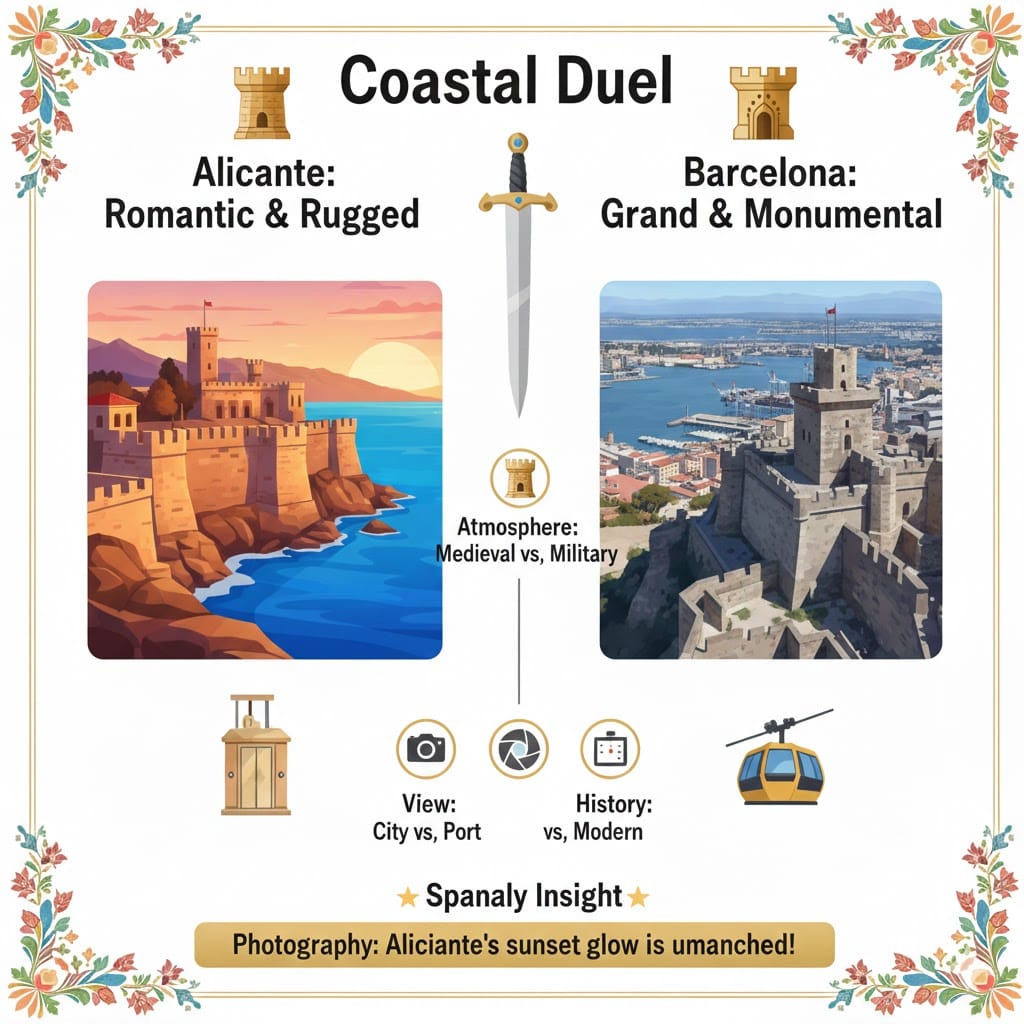 Coastal Duel

Alicante: Romantic & Rugged

Barcelona: Grand & Monumental

Atmosphere: Medieval vs, Military

View: City vs, Port

History: vs, Modern

★ Spanaly Insight ★

Photography: Aliciante's sunset glow is umanched!