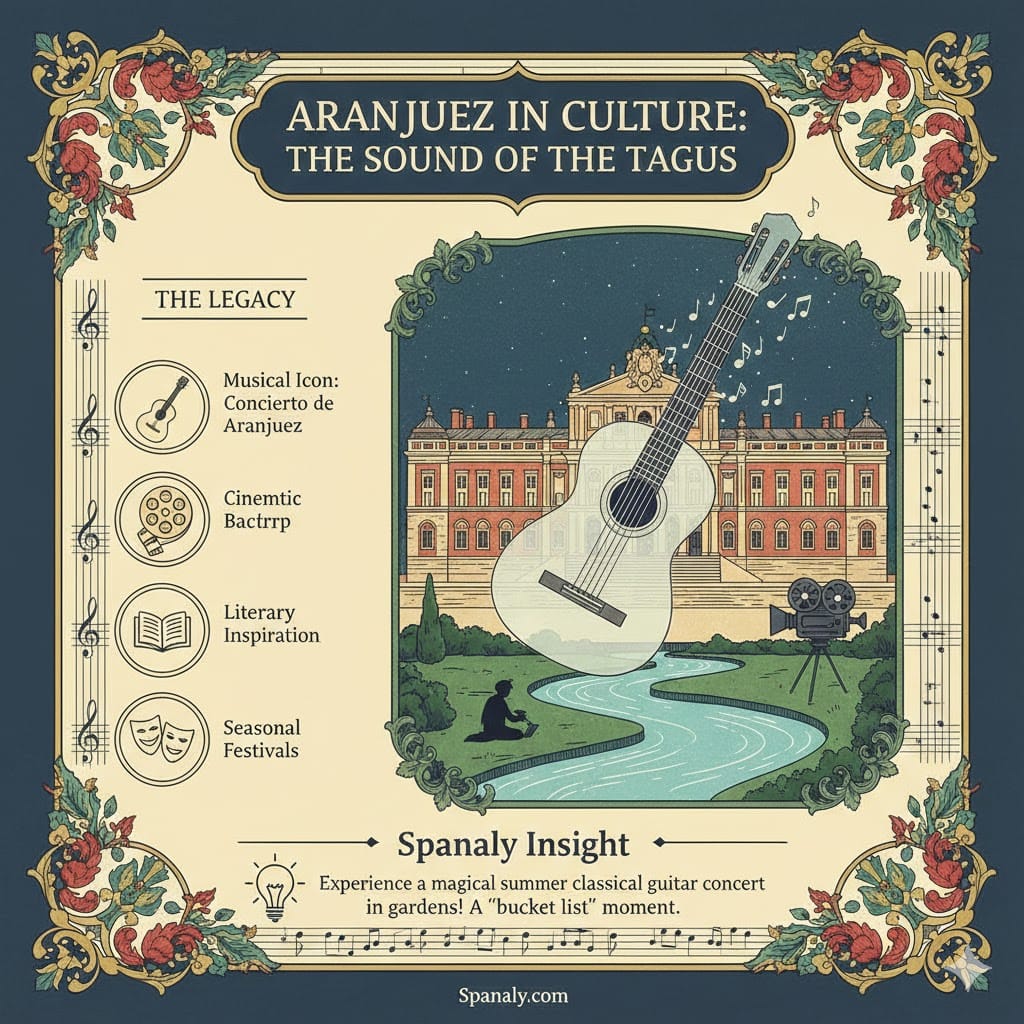 ARANJUEZ IN CULTURE: THE SOUND OF THE TAGUS

THE LEGACY

Musical Icon: Concierto de Aranjuez

Cinemtic Bactrrp

Literary Inspiration

Seasonal Festivals

Spanaly Insight

Experience a magical summer classical guitar concert in gardens! A "bucket list" moment.

Spanaly.com