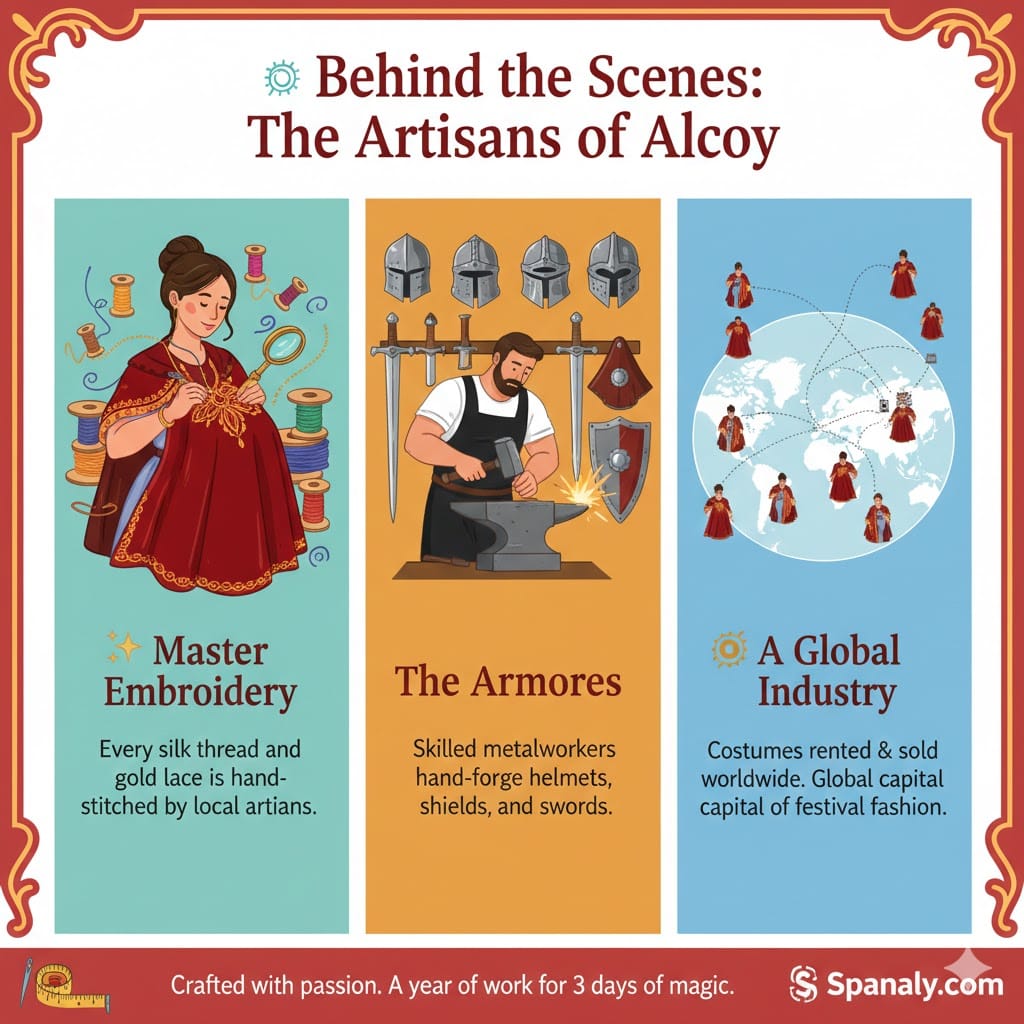 Behind the Scenes: The Artisans of Alcoy

Master Embroidery

Every silk thread and gold lace is hand-stitched by local artians.

The Armores

Skilled metalworkers hand-forge helmets, shields, and swords.

A Global Industry

Costumes rented & sold worldwide. Global capital capital of festival fashion.

Crafted with passion. A year of work for 3 days of magic.

Spanaly.com