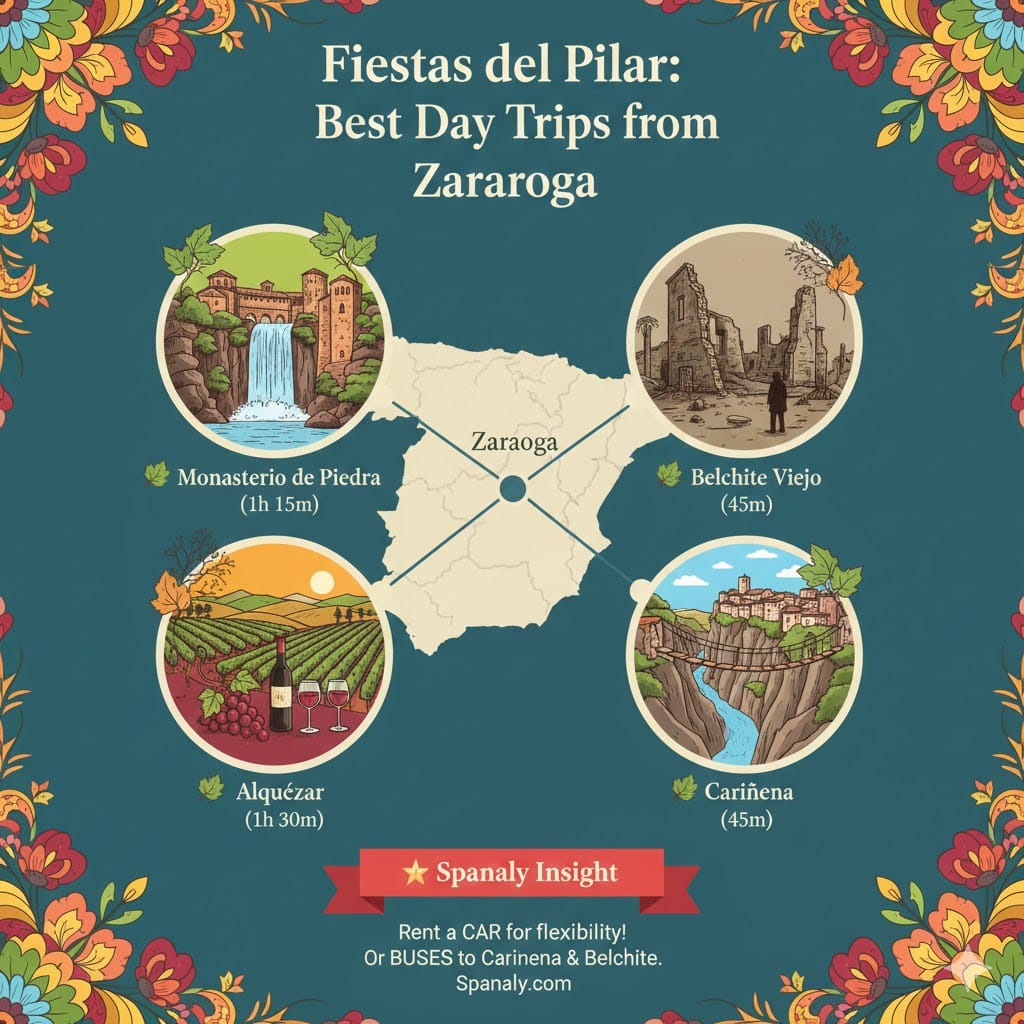 Fiestas del Pilar: Best Day Trips from Zararoga

Zaraoga

Monasterio de Piedra
(1h 15m)

Belchite Viejo
(45m)

Alquézar
(1h 30m)

Cariñena
(45m)

Spanaly Insight

Rent a CAR for flexibility!
Or BUSES to Carinena & Belchite.
Spanaly.com