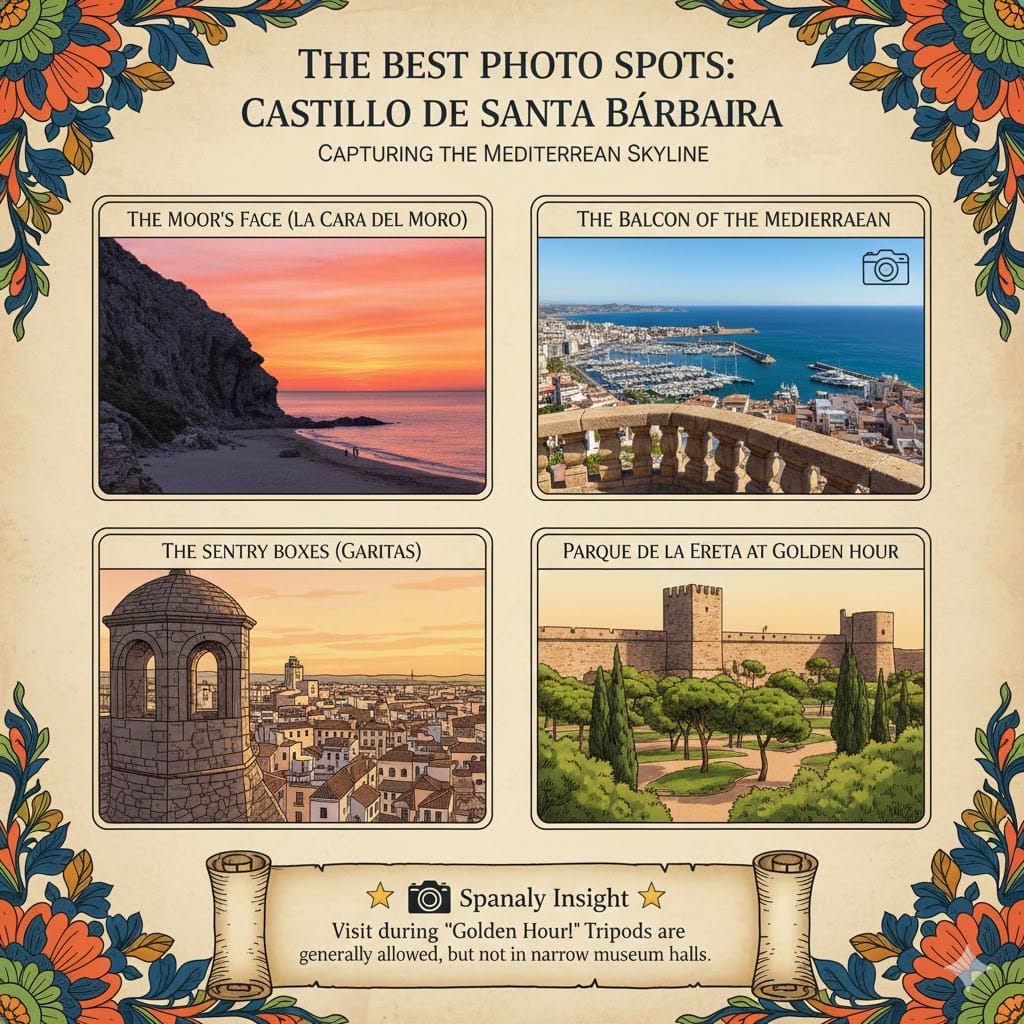 THE BEST PHOTO SPOTS: CASTILLO DE SANTA BÁRBAIRA

CAPTURING THE MEDITERREAN SKYLINE

THE MOOR'S FACE (LA CARA DEL MORO)

THE BALCON OF THE MEDIERRAEAN

THE SENTRY BOXES (GARITAS)

PARQUE DE LA ERETA AT GOLDEN HOUR

Spanaly Insight

Visit during "Golden Hour!" Tripods are generally allowed, but not in narrow museum halls.