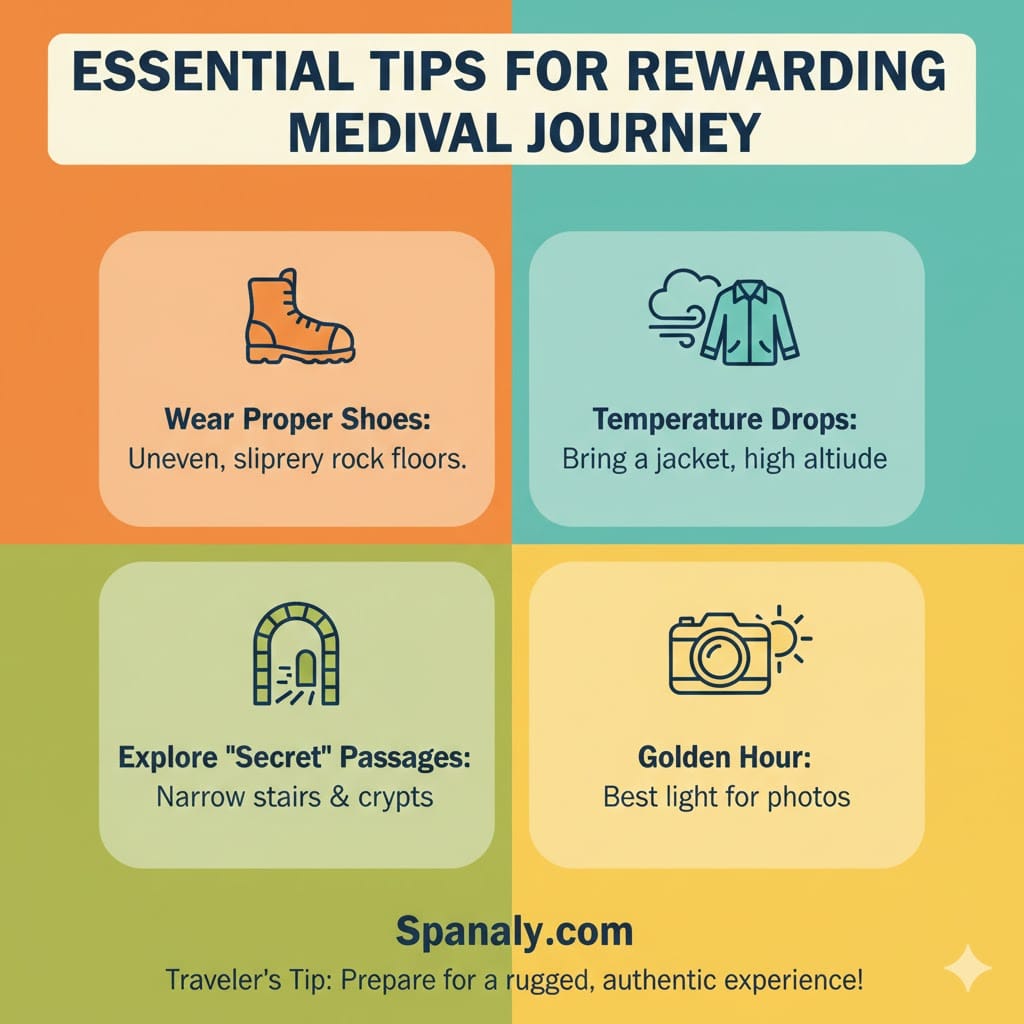 ESSENTIAL TIPS FOR REWARDING MEDIVAL JOURNEY

Wear Proper Shoes:
Uneven, sliprery rock floors.

Temperature Drops:
Bring a jacket, high altiude

Explore "Secret" Passages:
Narrow stairs & crypts

Golden Hour:
Best light for photos

Spanaly.com

Traveler's Tip: Prepare for a rugged, authentic experience!