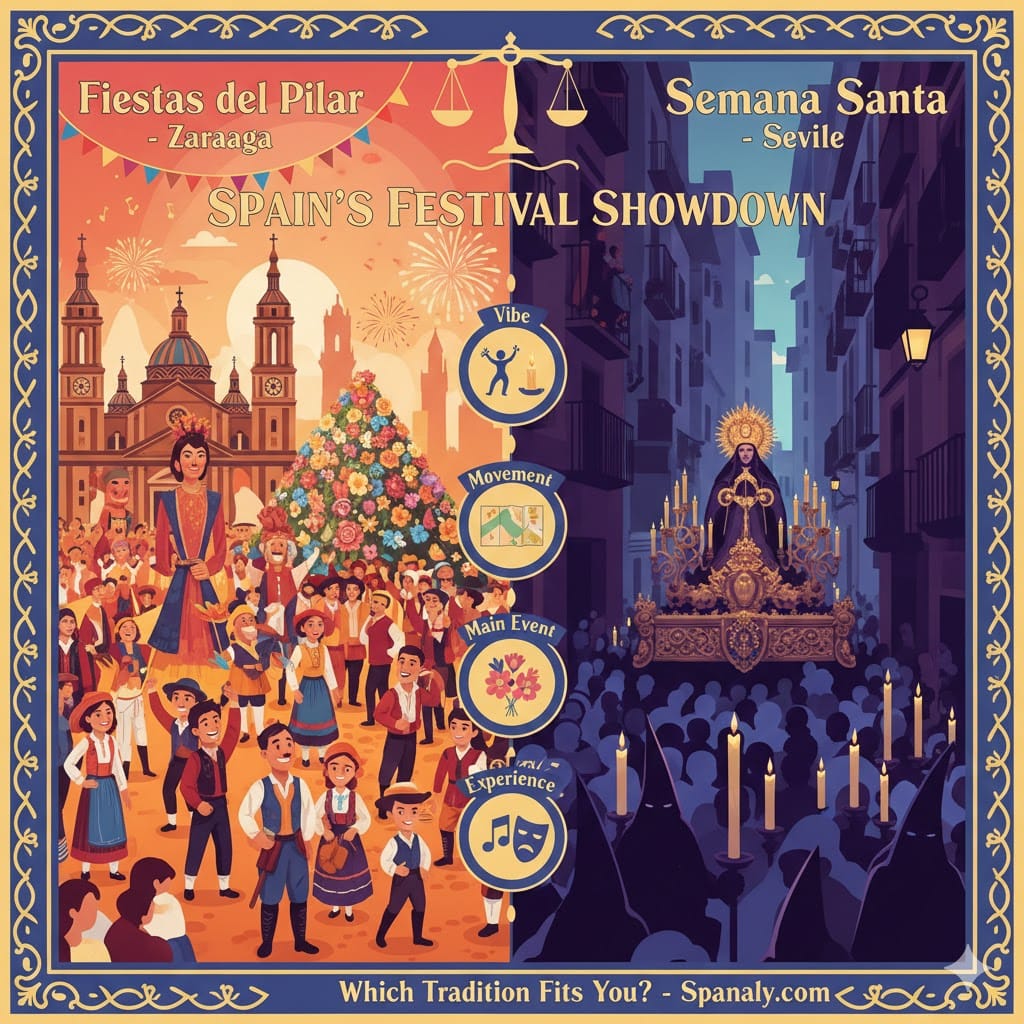 Fiestas del Pilar
- Zaraaga

Semana Santa
- Sevile

SPAIN'S FESTIVAL SHOWDOWN

Vibe

Movement

Main Event

Experience

Which Tradition Fits You? - Spanaly.com