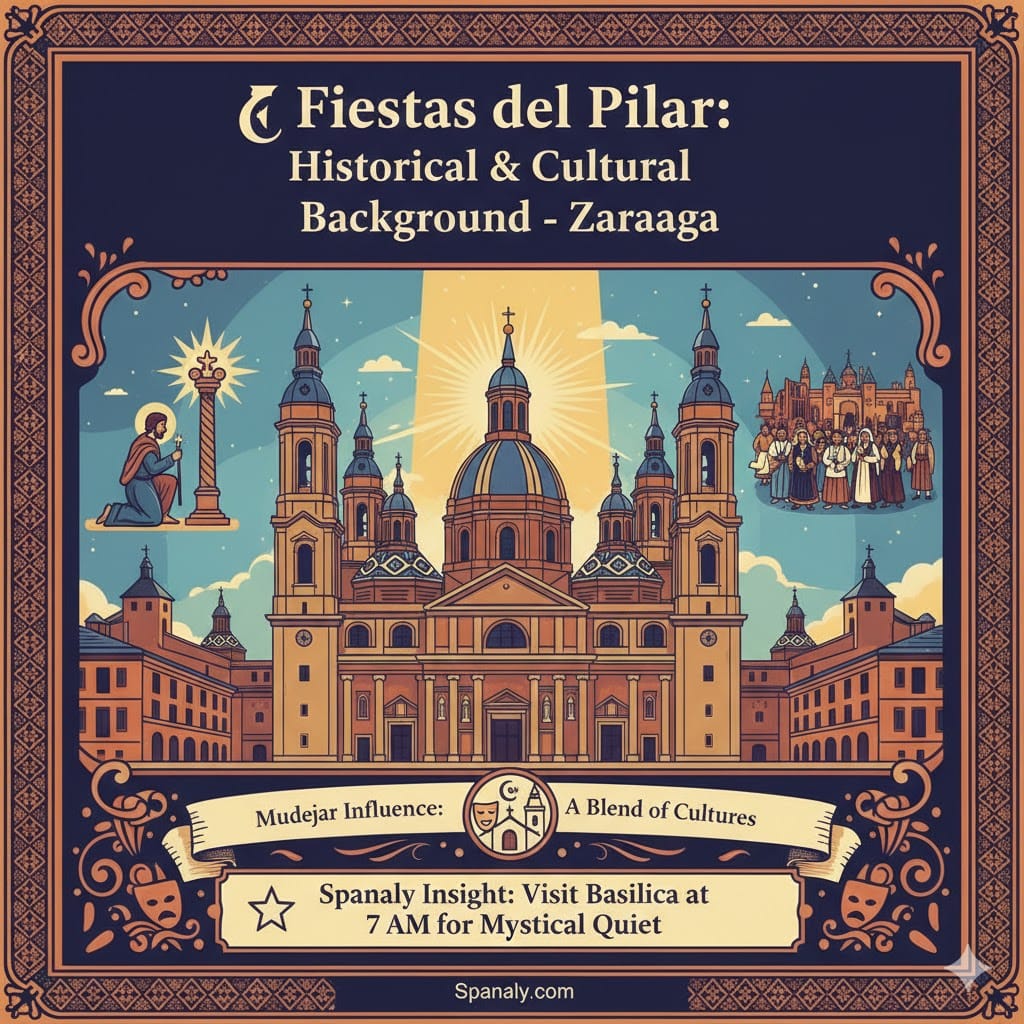 Fiestas del Pilar: Historical & Cultural Background - Zaraaga

Mudejar Influence: A Blend of Cultures

Spanaly Insight: Visit Basilica at 7 AM for Mystical Quiet

Spanaly.com