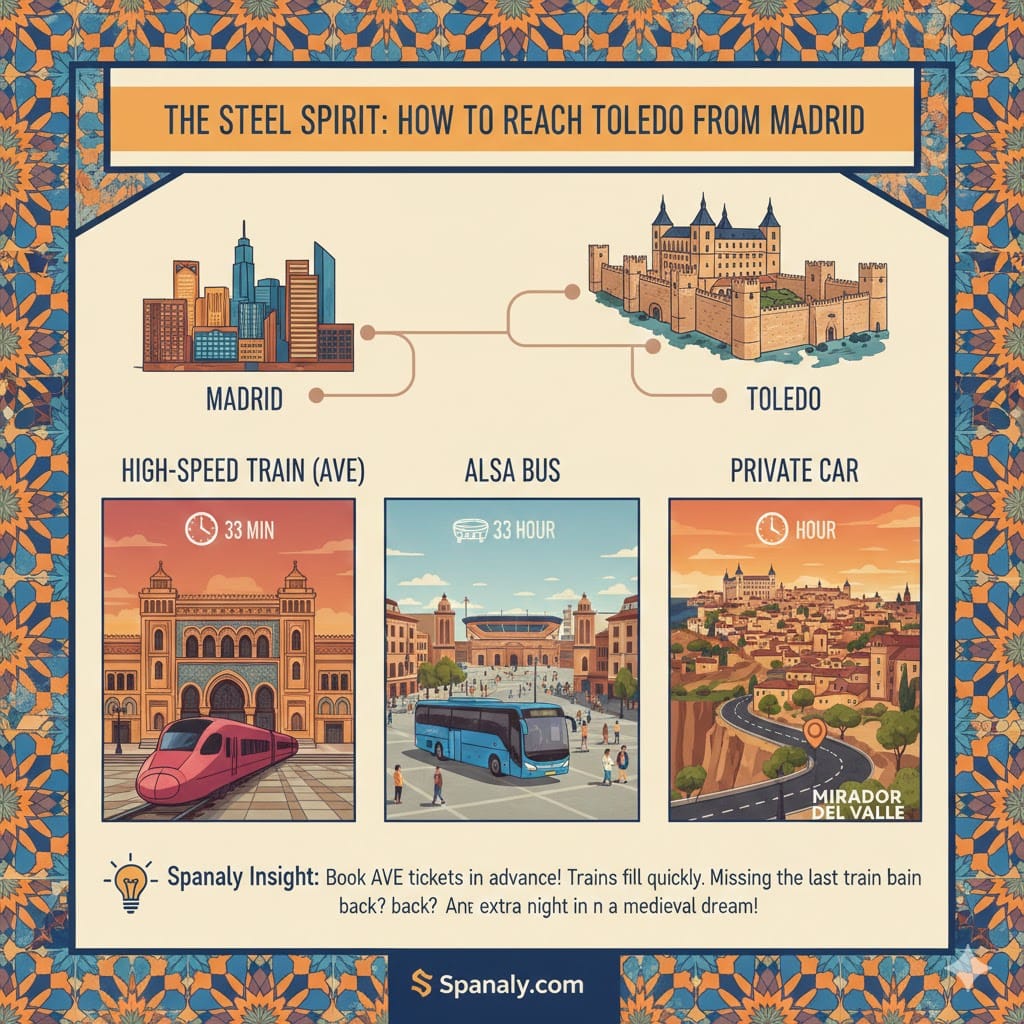 THE STEEL SPIRIT: HOW TO REACH TOLEDO FROM MADRID

MADRID

TOLEDO

HIGH-SPEED TRAIN (AVE)

33 MIN

ALSA BUS

33 HOUR

PRIVATE CAR

HOUR

MIRADOR DEL VALLE

Spanaly Insight: Book AVE tickets in advance! Trains fill quickly. Missing the last train bain back? back? Anε extra night in n a medieval dream!

Spanaly.com