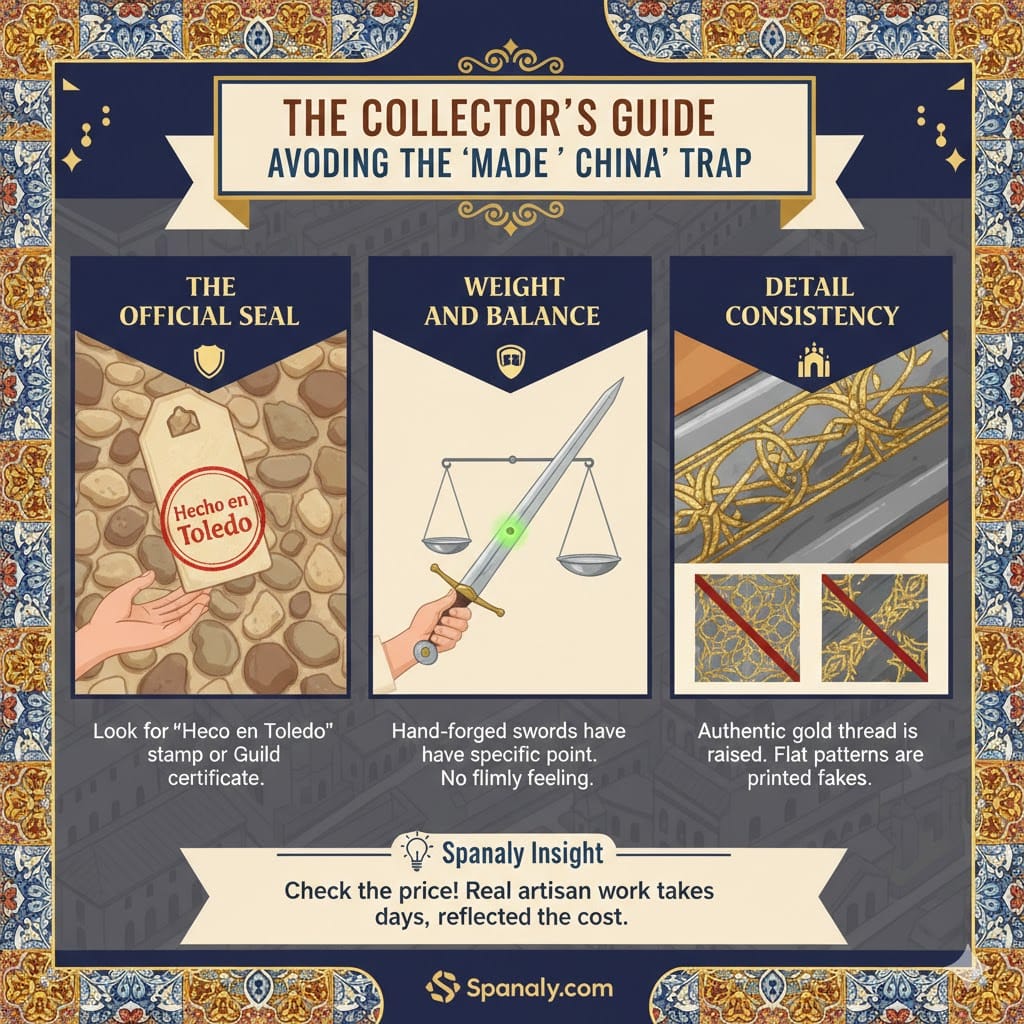 THE COLLECTOR'S GUIDE
AVODING THE 'MADE ' CHINA' TRAP

THE OFFICIAL SEAL

Hecho en Toledo

Look for "Heco en Toledo" stamp or Guild certificate.

WEIGHT AND BALANCE

Hand-forged swords have have specific point. No flimly feeling.

DETAIL CONSISTENCY

Authentic gold thread is raised. Flat patterns are printed fakes.

Spanaly Insight

Check the price! Real artisan work takes days, reflected the cost.

Spanaly.com