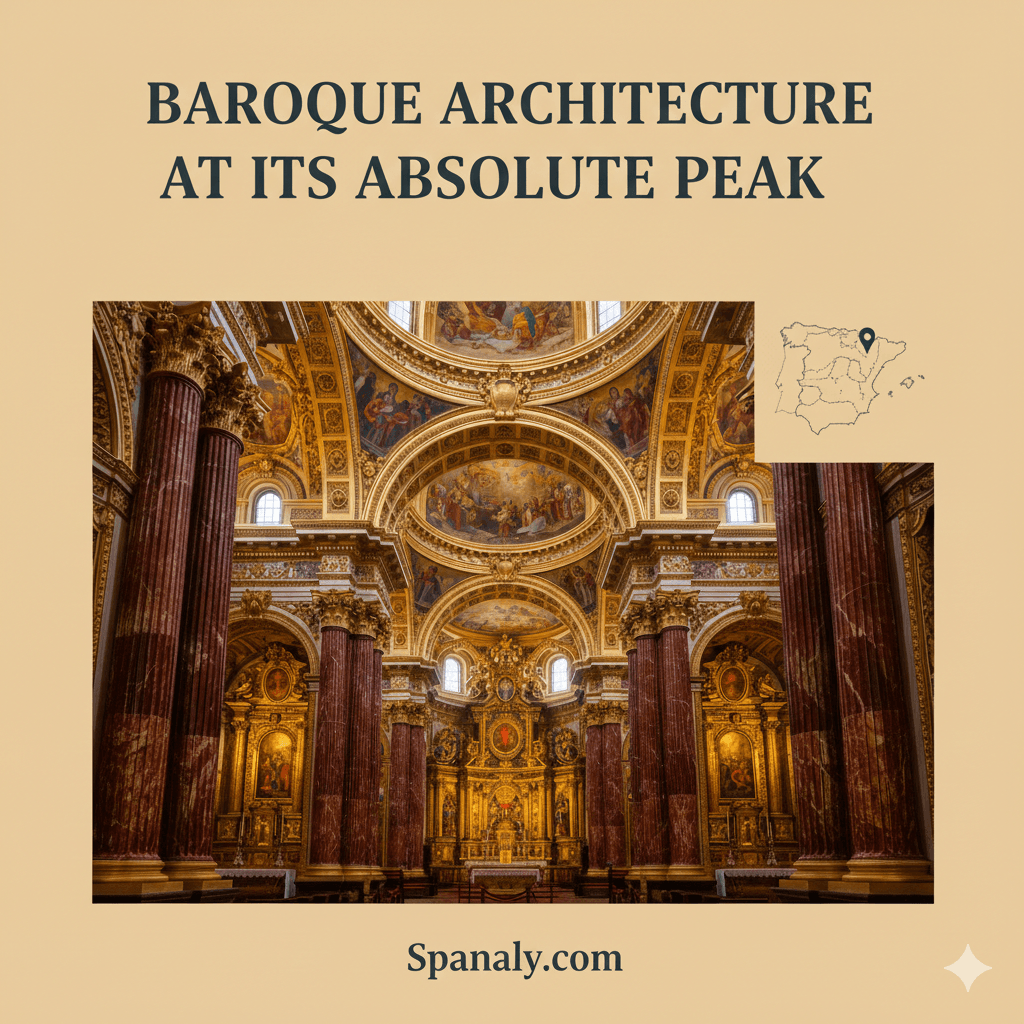 BAROQUE ARCHITECTURE AT ITS ABSOLUTE PEAK

Spanaly.com