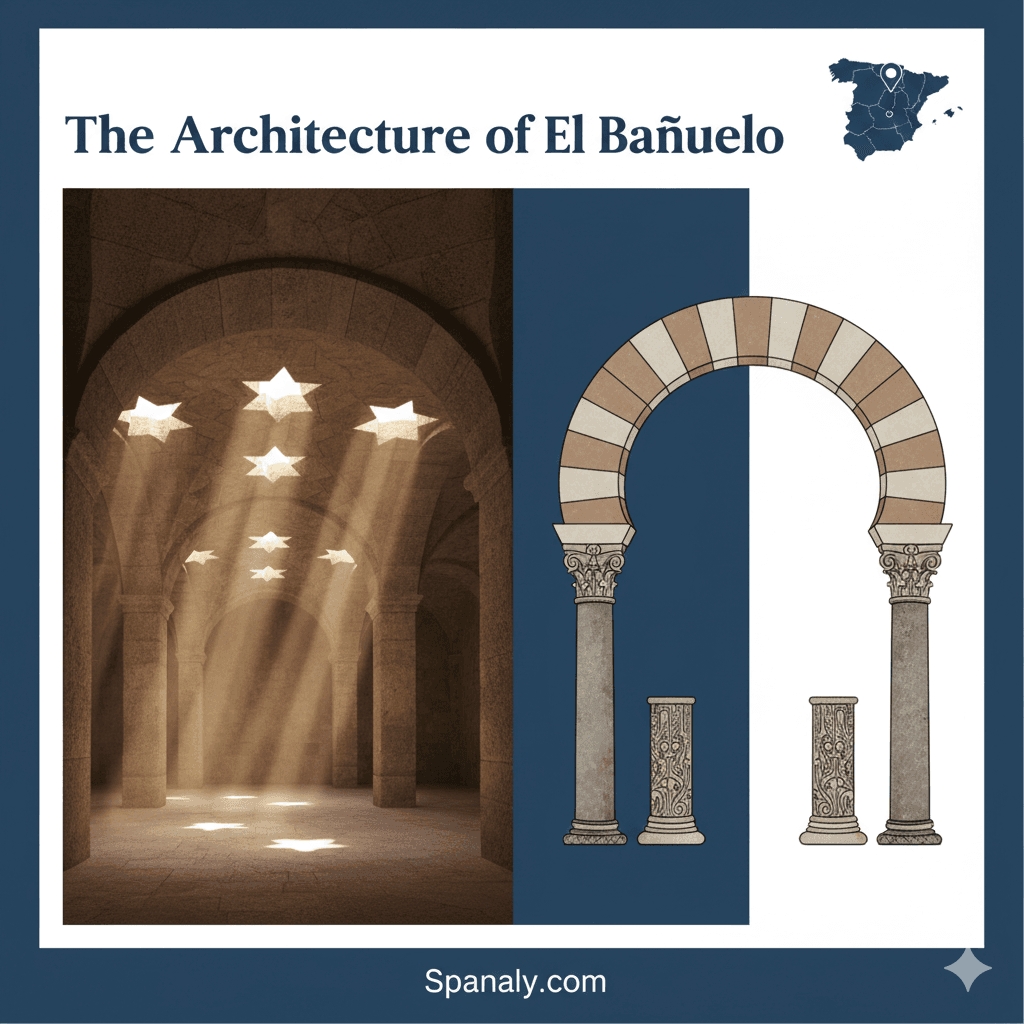 The Architecture of El Bañuelo

Spanaly.com